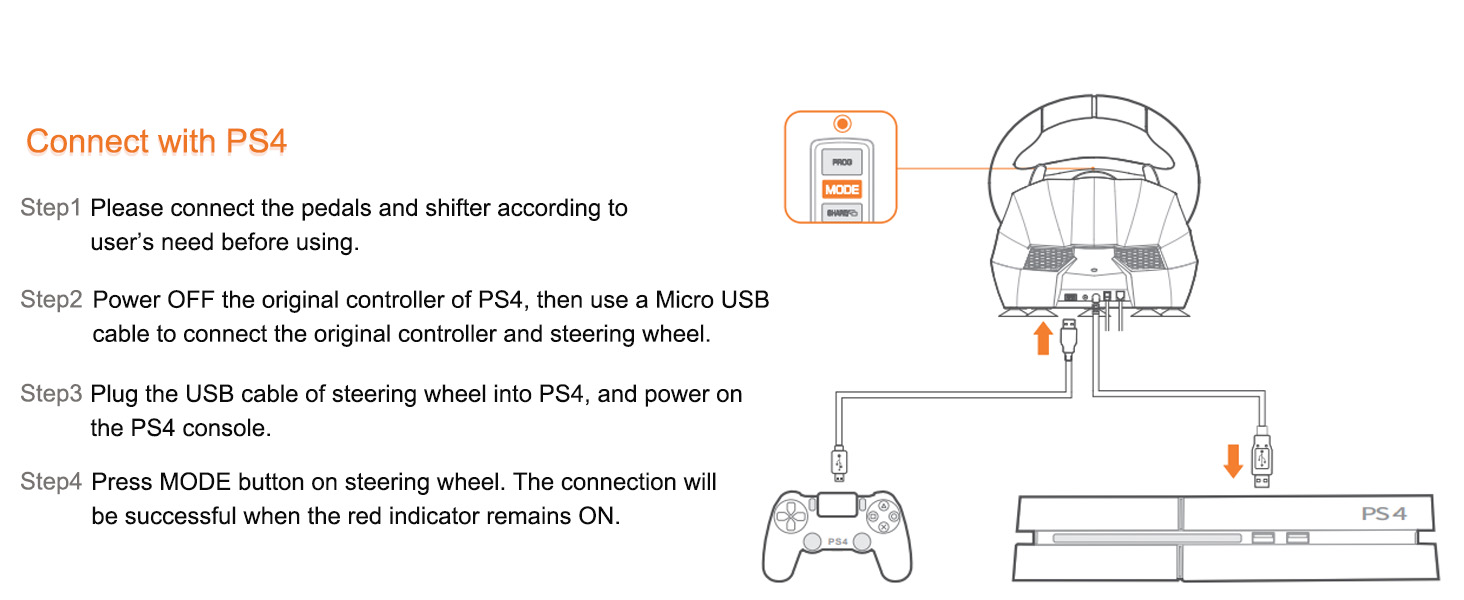 Connect with PS4

Step1 Please connect the pedals and shifter according to user's need before using.

Step2 Power OFF the original controller of PS4, then use a Micro USB cable to connect the original controller and steering wheel.

Step3 Plug the USB cable of steering wheel into PS4, and power on the PS4 console.

Step4 Press MODE button on steering wheel. The connection will be successful when the red indicator remains ON.

PROG
MODE
SHARE

PS4

PS4