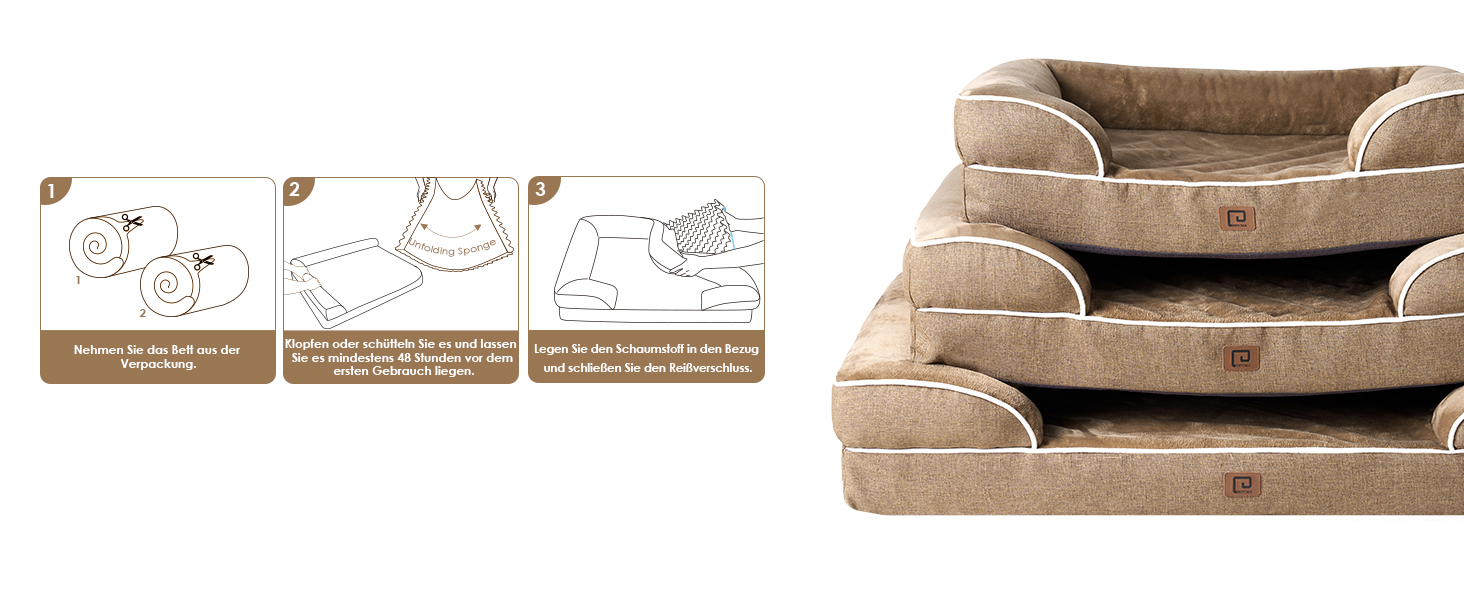 1

1

2

Nehmen Sie das Bett aus der Verpackung.

2

Unfolding Sponge

Klopfen oder schütteln Sie es und lassen Sie es mindestens 48 Stunden vor dem ersten Gebrauch liegen.

3

Legen Sie den Schaumstoff in den Bezug und schließen Sie den Reißverschluss.