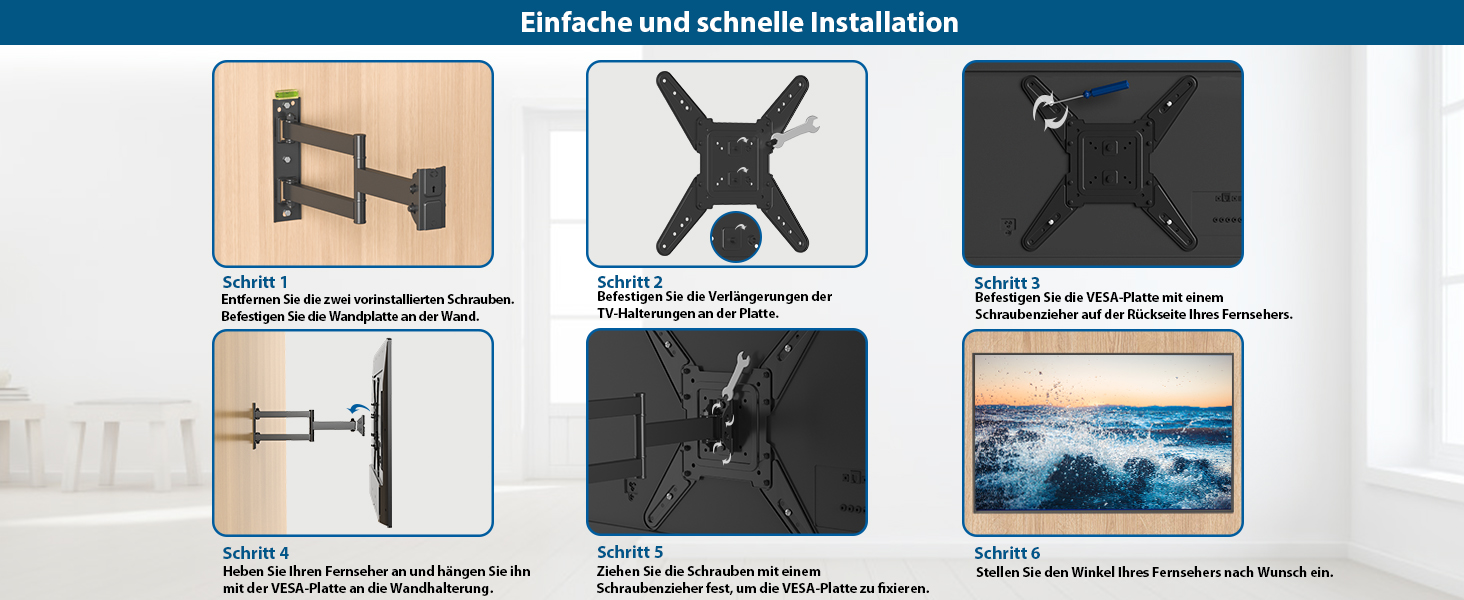 Einfache und schnelle Installation

Schritt 1
Entfernen Sie die zwei vorinstallierten Schrauben. Befestigen Sie die Wandplatte an der Wand.

Schritt 2
Befestigen Sie die Verlängerungen der TV-Halterungen an der Platte.

Schritt 3
Befestigen Sie die VESA-Platte mit einem Schraubenzieher auf der Rückseite Ihres Fernsehers.

Schritt 4
Heben Sie Ihren Fernseher an und hängen Sie ihn mit der VESA-Platte an die Wandhalterung.

Schritt 5
Ziehen Sie die Schrauben mit einem Schraubenzieher fest, um die VESA-Platte zu fixieren.

Schritt 6
Stellen Sie den Winkel Ihres Fernsehers nach Wunsch ein.