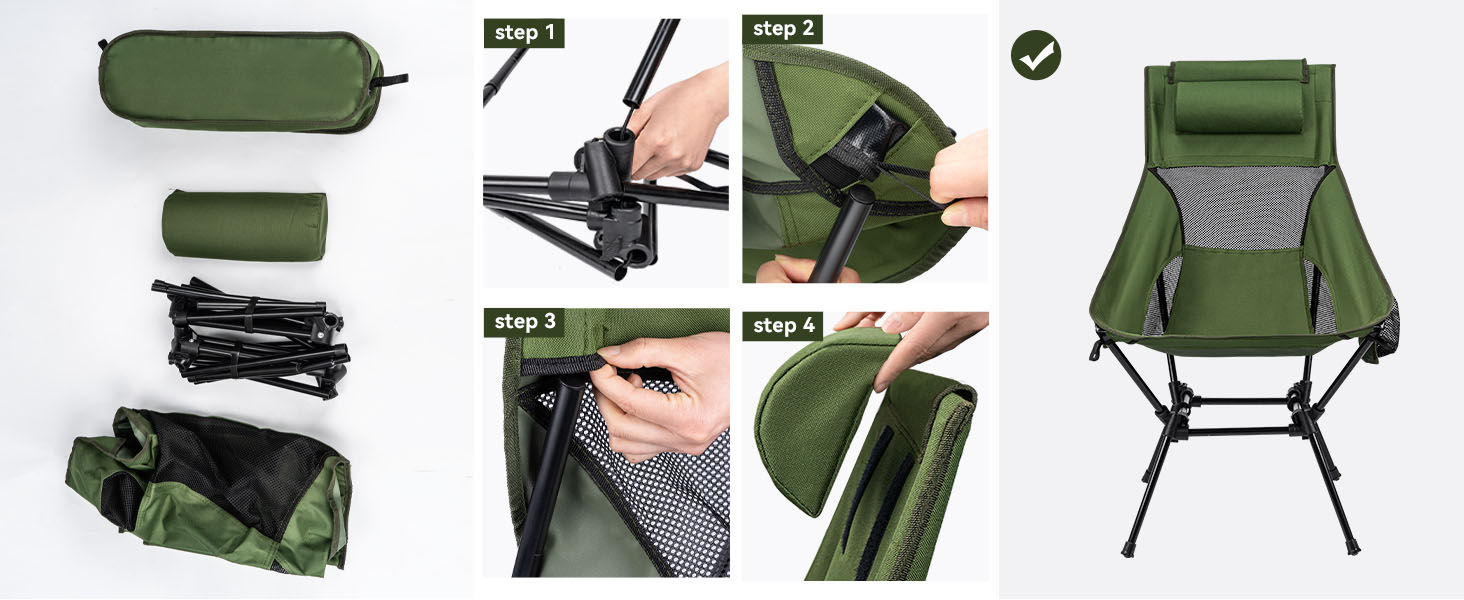 step 1

step 2

step 3

step 4