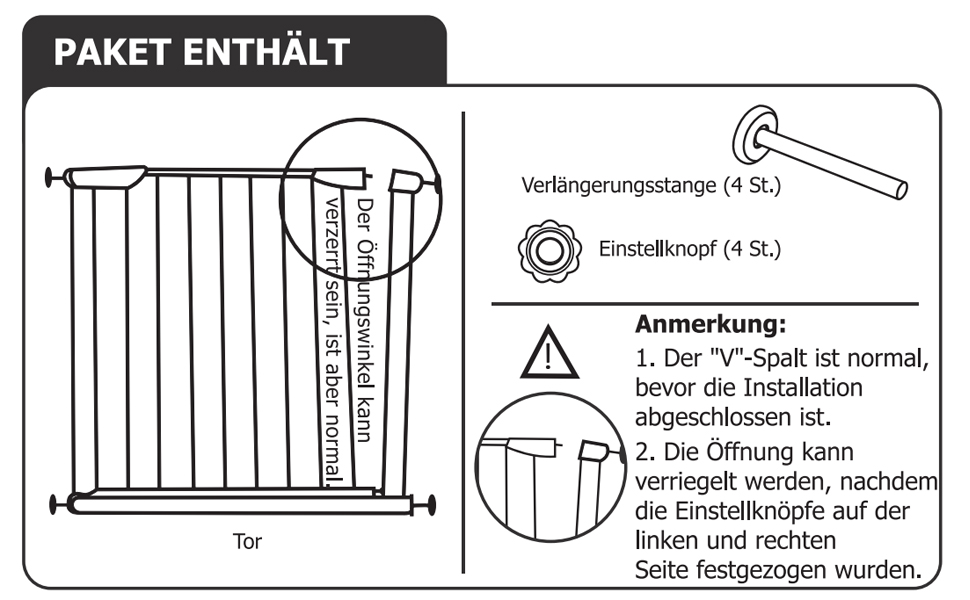 PAKET ENTHÄLT

Der Öffnungswinkel kann verzerrt sein, ist aber normal.

Tor

Verlängerungsstange (4 St.)

Einstellknopf (4 St.)

Anmerkung:
1. Der "V"-Spalt ist normal, bevor die Installation abgeschlossen ist.
2. Die Öffnung kann verriegelt werden, nachdem die Einstellknöpfe auf der linken und rechten Seite festgezogen wurden.