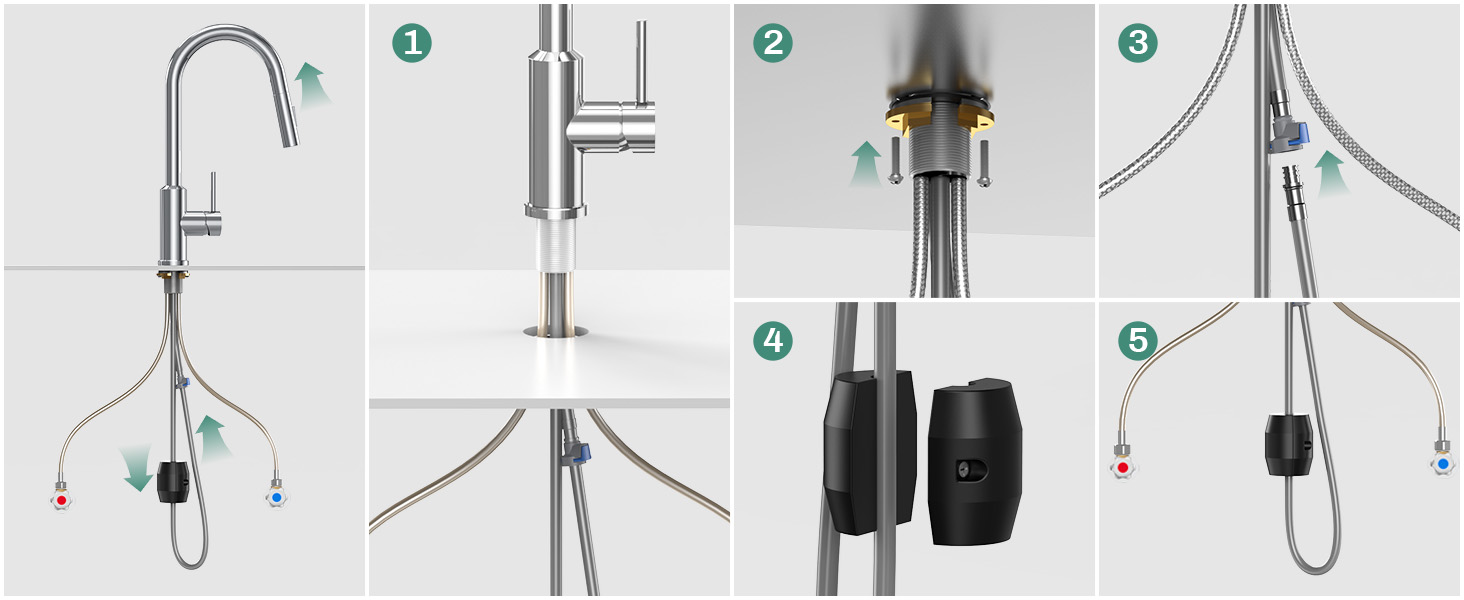 1

2

3

4

5