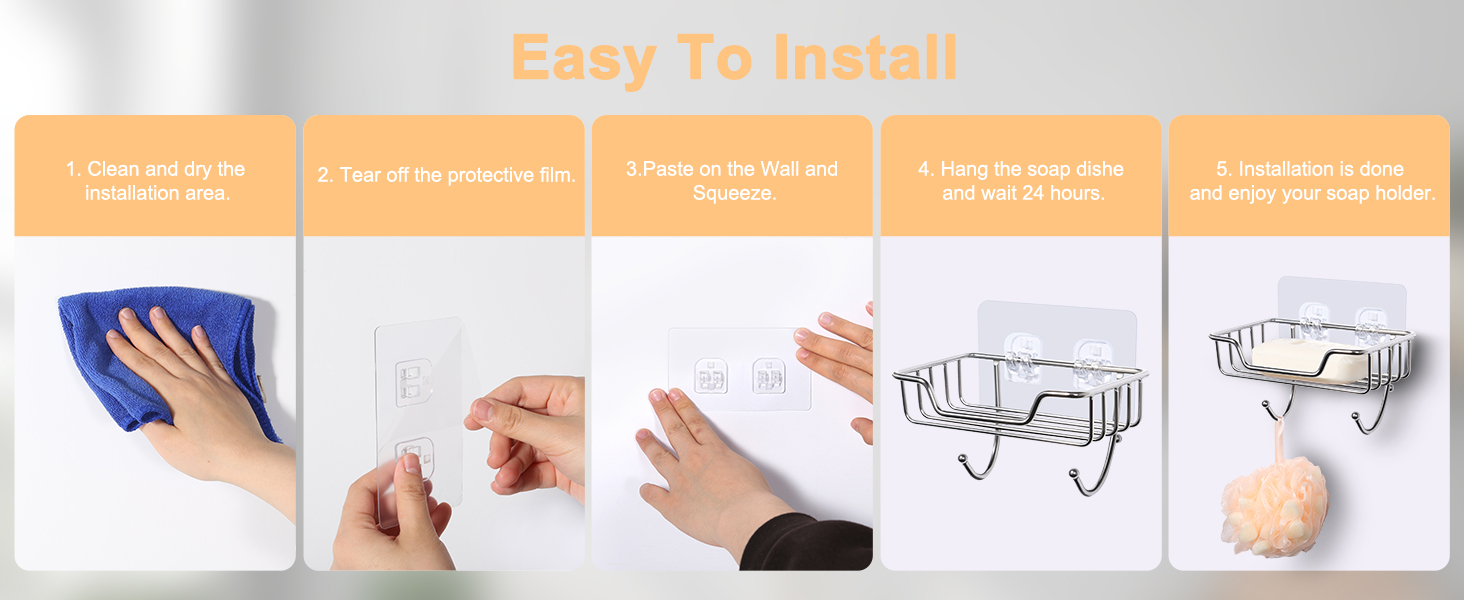 Easy To Install

1. Clean and dry the installation area.

2. Tear off the protective film.

3.Paste on the Wall and Squeeze.

4. Hang the soap dishe and wait 24 hours.

5. Installation is done and enjoy your soap holder.