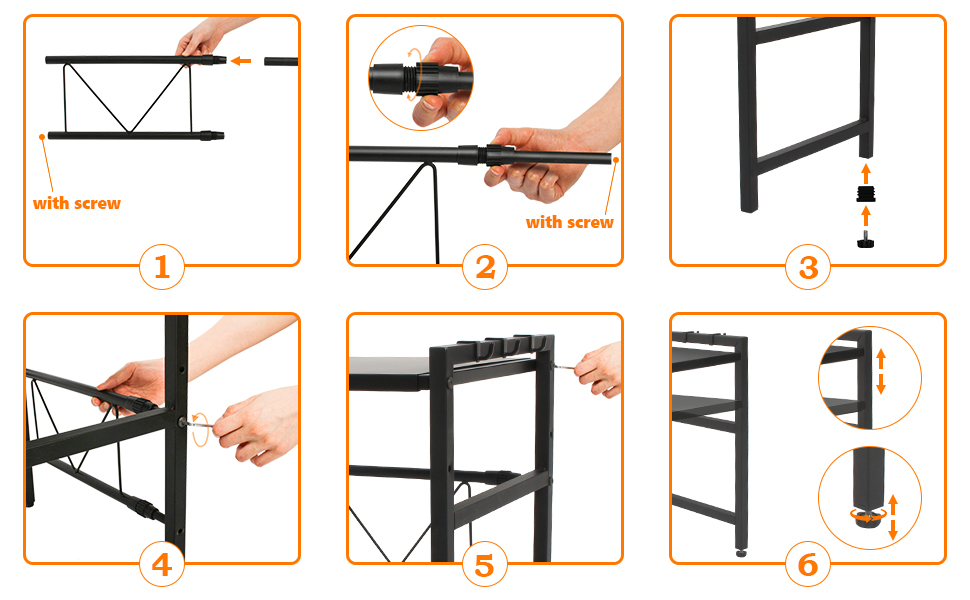 with screw

1

with screw

2

3

4

5

6