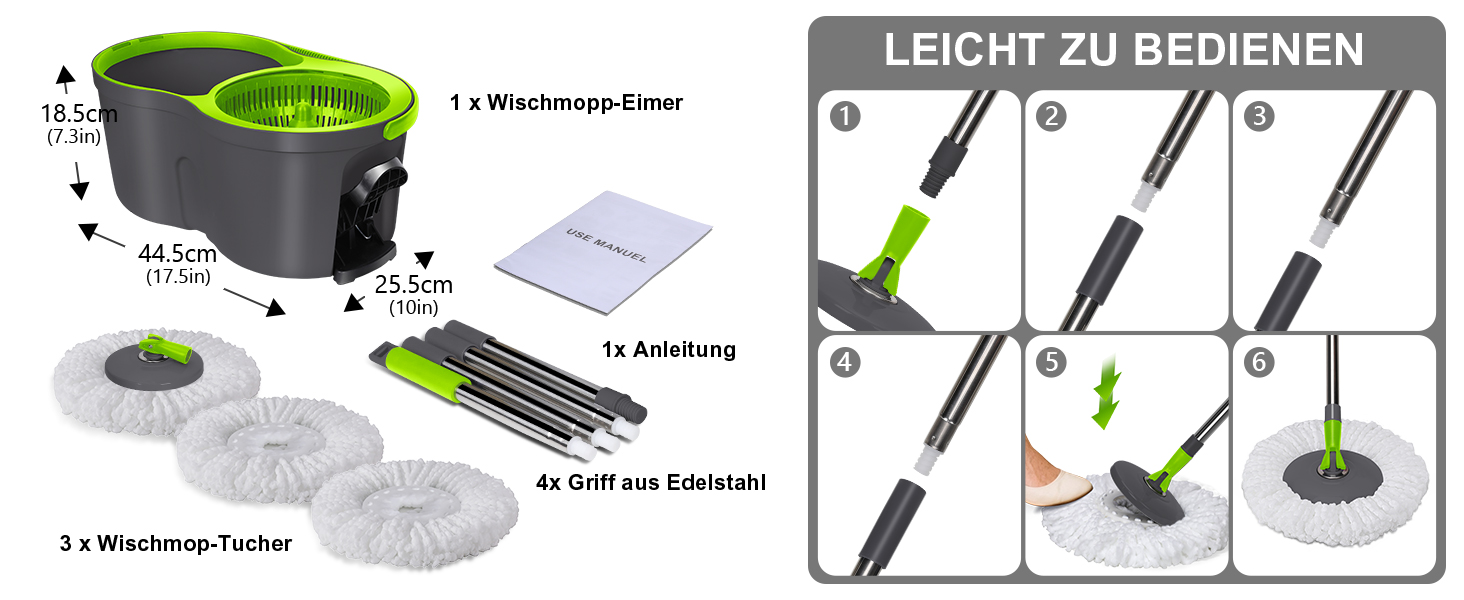 18.5cm
(7.3in)

1 x Wischmopp-Eimer

44.5cm
(17.5in)

25.5cm
(10in)

USE MANUEL

1x Anleitung

4x Griff aus Edelstahl

3 x Wischmop-Tucher

LEICHT ZU BEDIENEN

1

2

3

4

5

6