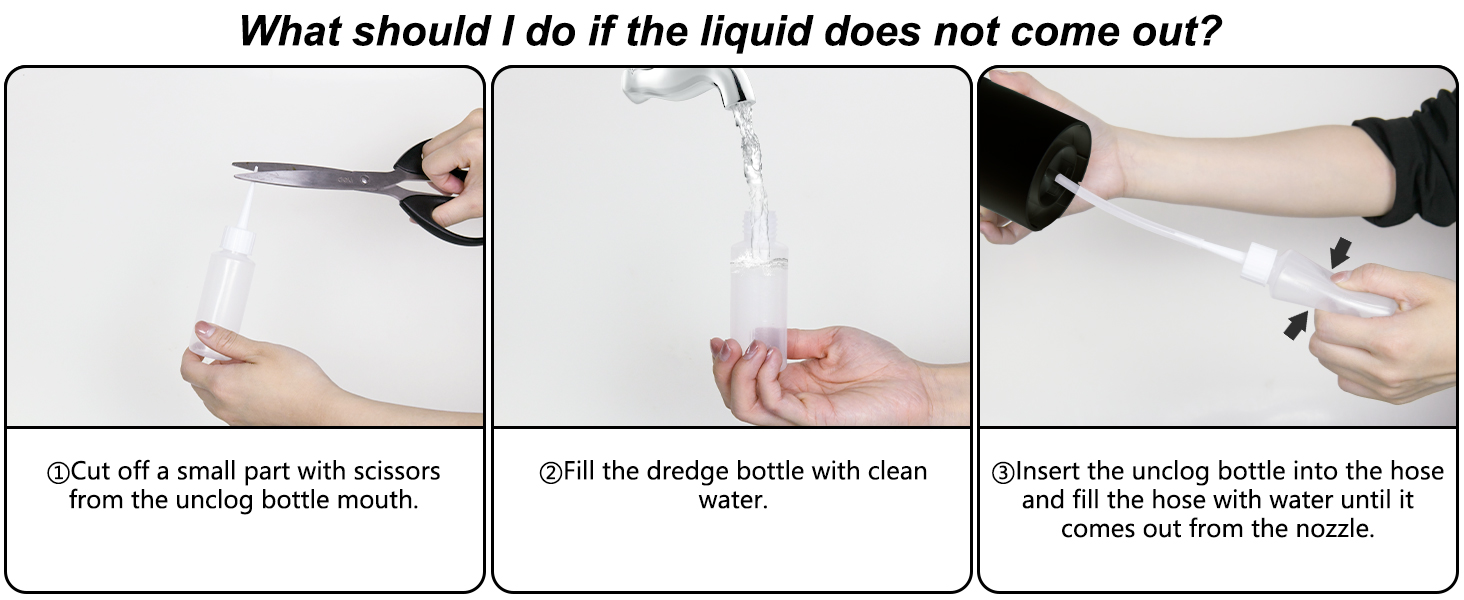 What should I do if the liquid does not come out?

①Cut off a small part with scissors from the unclog bottle mouth.

②Fill the dredge bottle with clean water.

③Insert the unclog bottle into the hose and fill the hose with water until it comes out from the nozzle.