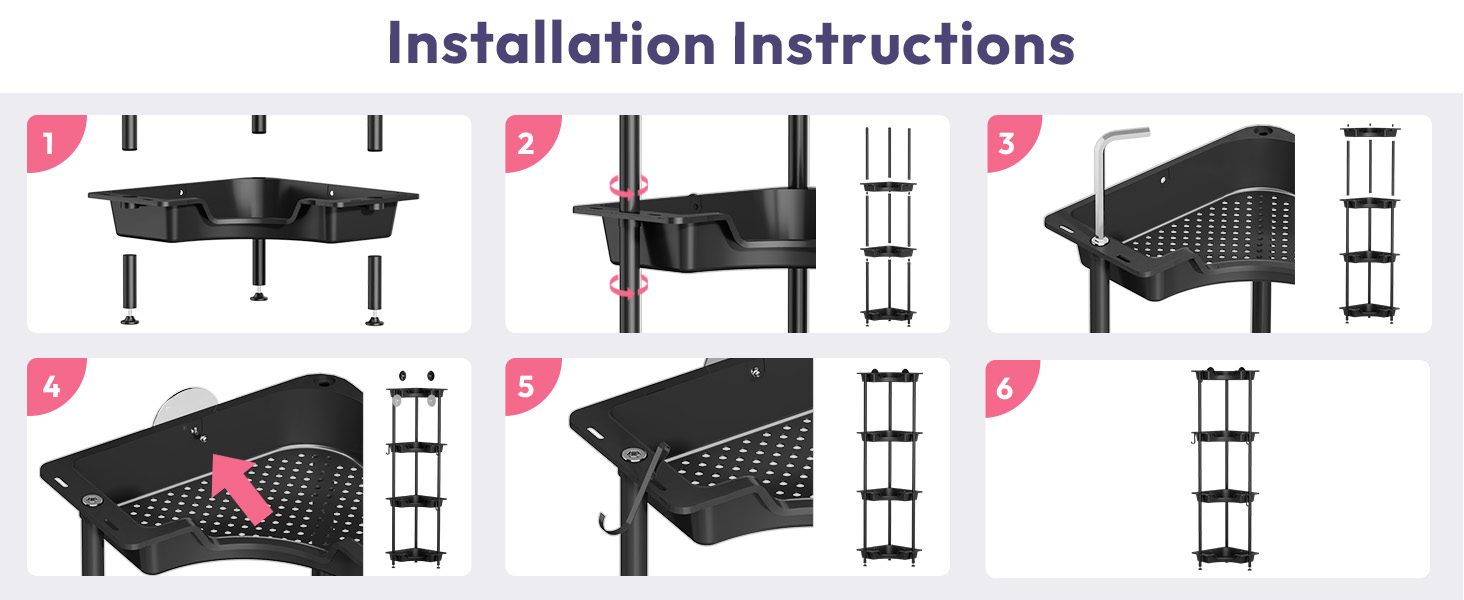 Installation Instructions

1

2

3

4

5

6