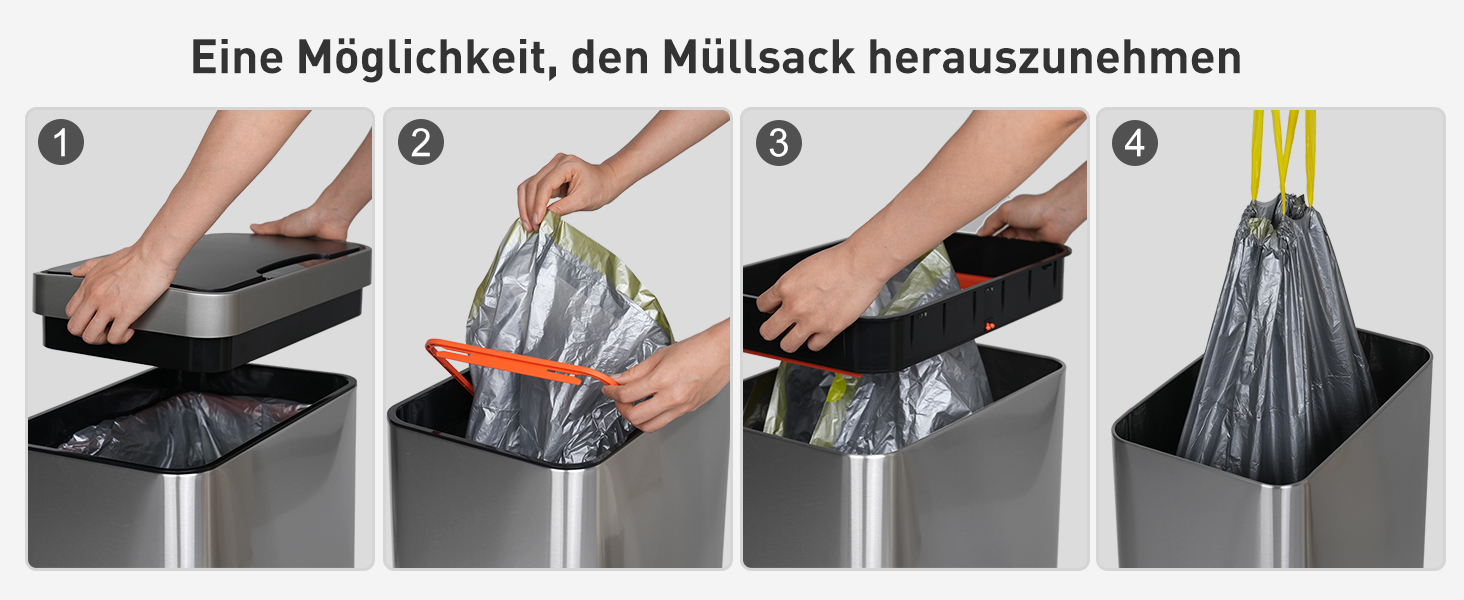 Eine Möglichkeit, den Müllsack herauszunehmen

1

2

3

4