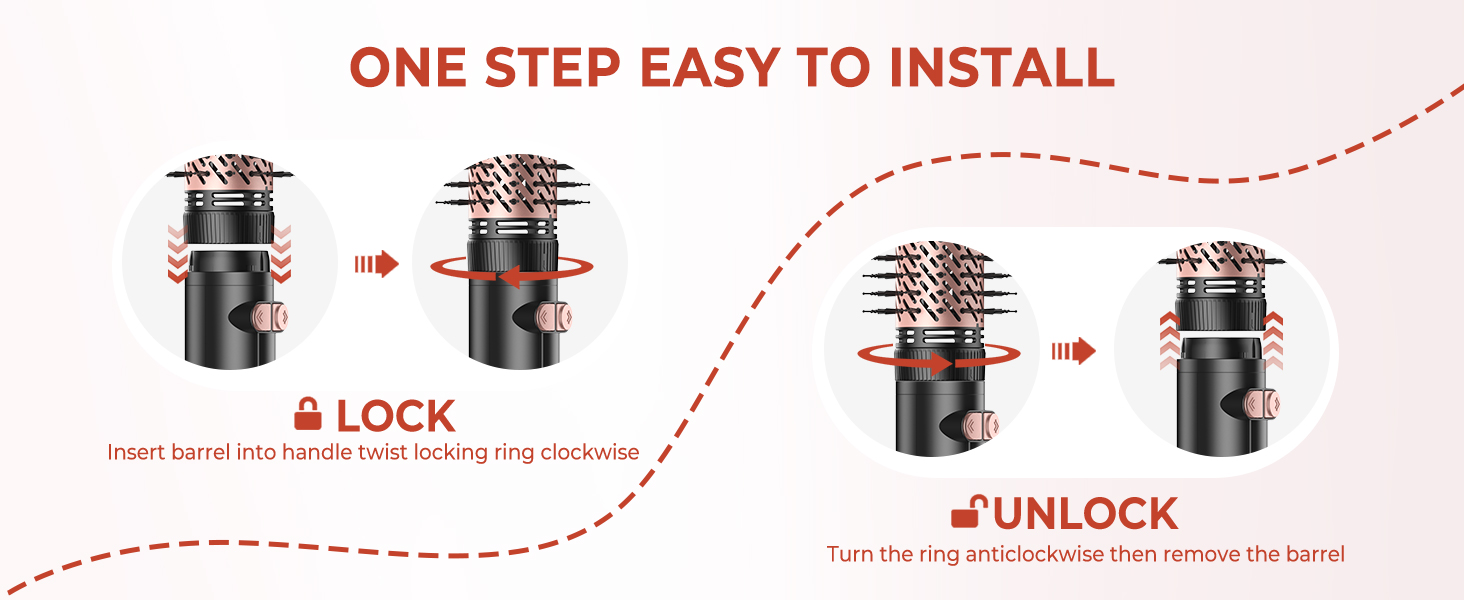 ONE STEP EASY TO INSTALL

LOCK
Insert barrel into handle twist locking ring clockwise

UNLOCK
Turn the ring anticlockwise then remove the barrel