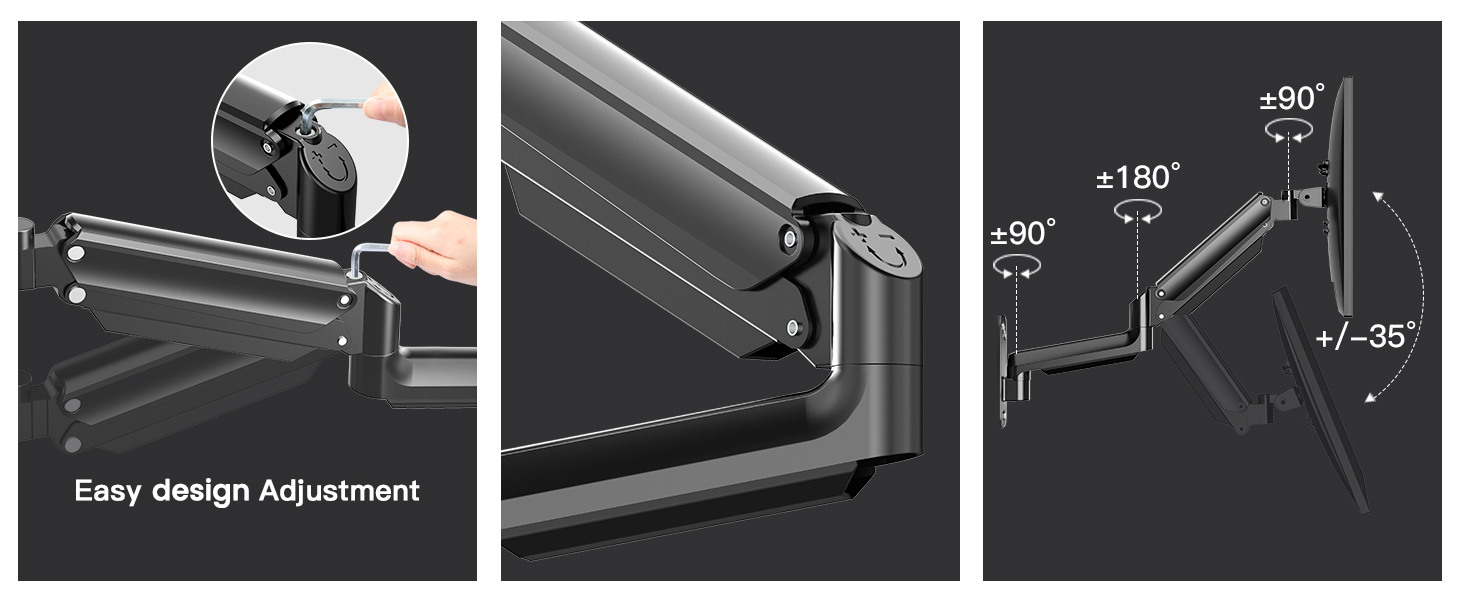 Easy design Adjustment

±90°

±180°

±90°

+/−35°