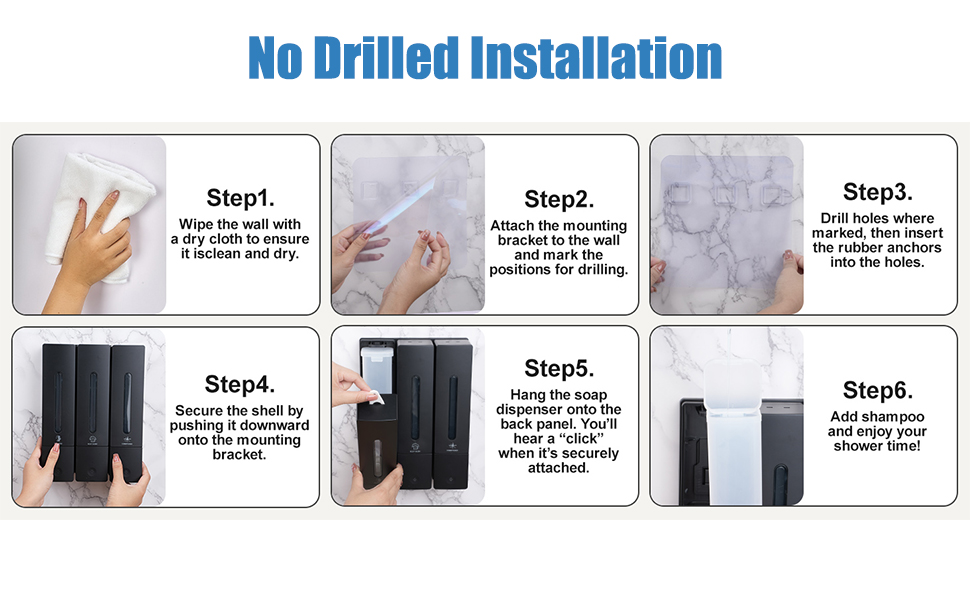 No Drilled Installation

Step1.

Wipe the wall with a dry cloth to ensure it isclean and dry.

Step2.

Attach the mounting bracket to the wall and mark the positions for drilling.

Step3.

Drill holes where marked, then insert the rubber anchors into the holes.

Step4.

Secure the shell by pushing it downward onto the mounting bracket.

Step5.

Hang the soap dispenser onto the back panel. You'll hear a "click" when it's securely attached.

Step6.

Add shampoo and enjoy your shower time!