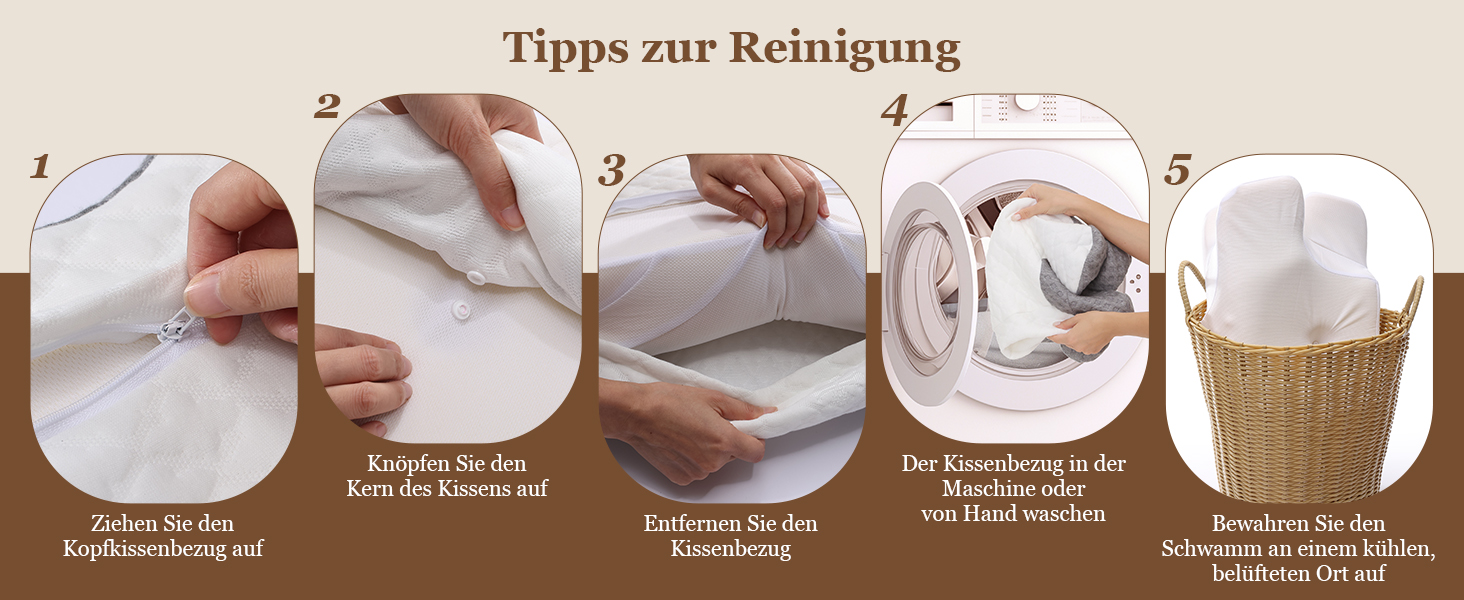 Tipps zur Reinigung

1

Ziehen Sie den Kopfkissenbezug auf

2

Knöpfen Sie den Kern des Kissens auf

3

Entfernen Sie den Kissenbezug

4

Der Kissenbezug in der Maschine oder von Hand waschen

5

Bewahren Sie den Schwamm an einem kühlen, belüfteten Ort auf