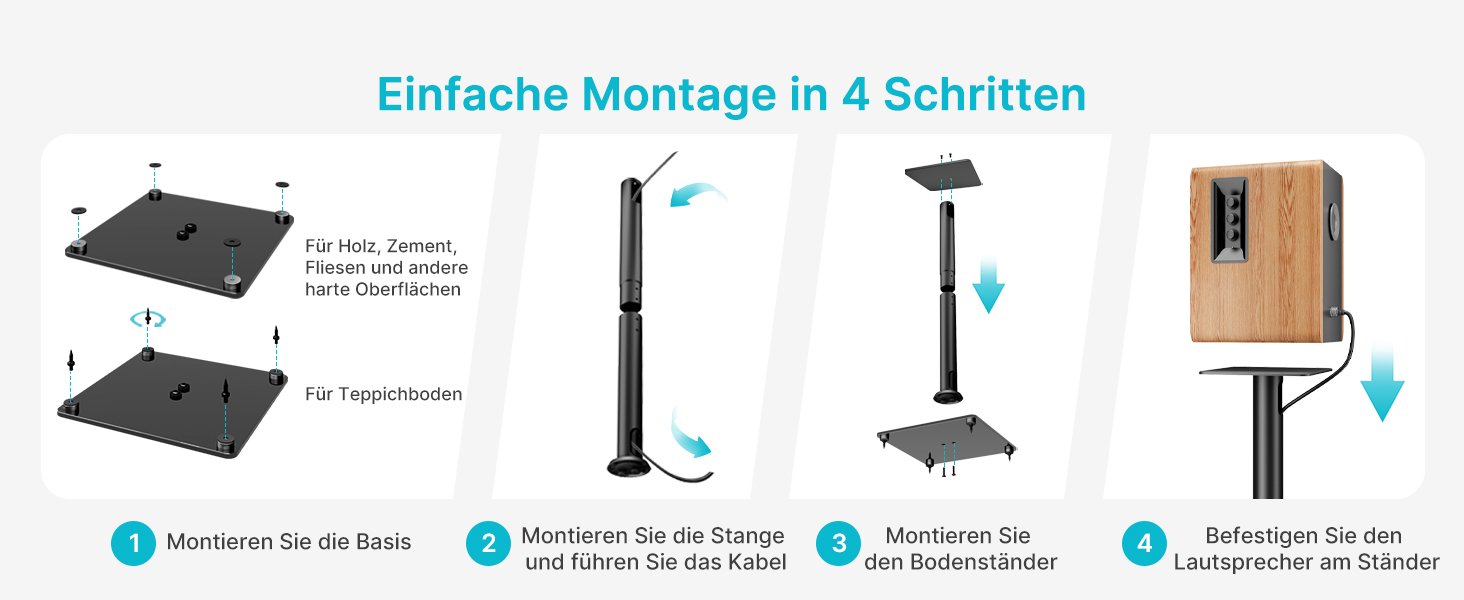 Einfache Montage in 4 Schritten

Für Holz, Zement, Fliesen und andere harte Oberflächen

Für Teppichboden

1 Montieren Sie die Basis

2 Montieren Sie die Stange und führen Sie das Kabel

3 Montieren Sie den Bodenständer

4 Befestigen Sie den Lautsprecher am Ständer