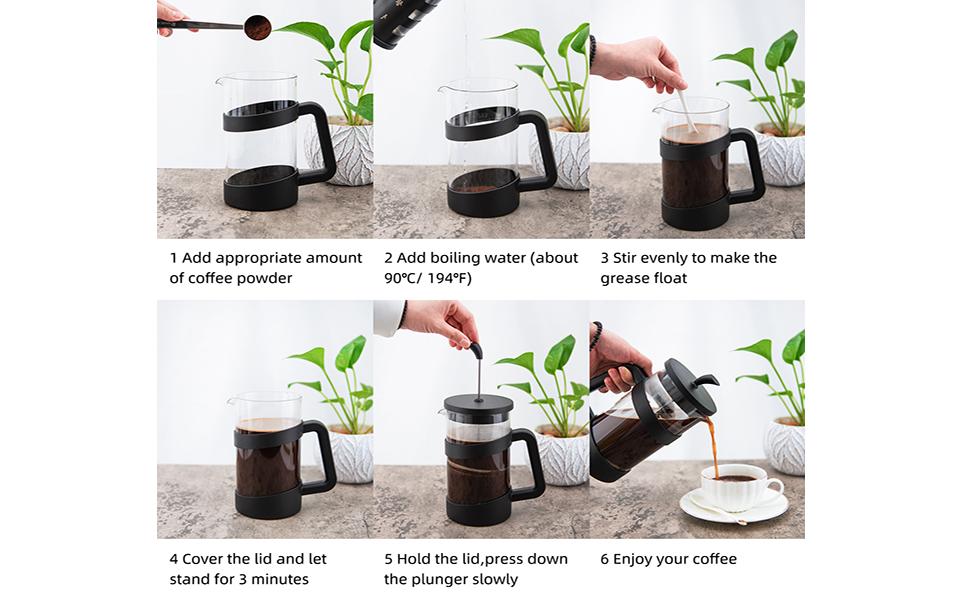 1 Add appropriate amount of coffee powder

2 Add boiling water (about 90°C/ 194°F)

3 Stir evenly to make the grease float

4 Cover the lid and let stand for 3 minutes

5 Hold the lid,press down the plunger slowly

6 Enjoy your coffee