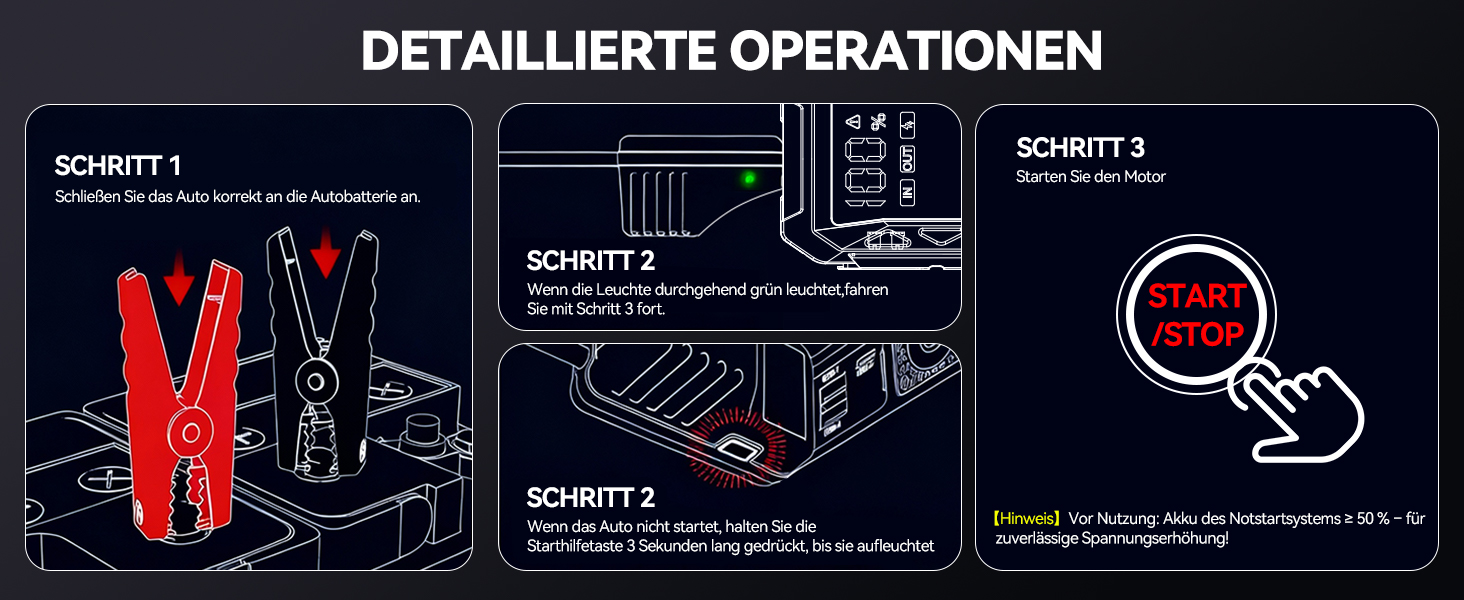 DETAILLIERTE OPERATIONEN

SCHRITT 1
Schließen Sie das Auto korrekt an die Autobatterie an.

OUT
IN

SCHRITT 2
Wenn die Leuchte durchgehend grün leuchtet,fahren Sie mit Schritt 3 fort.

SCHRITT 2
Wenn das Auto nicht startet, halten Sie die Starthilfetaste 3 Sekunden lang gedrückt, bis sie aufleuchtet

SCHRITT 3
Starten Sie den Motor

START /STOP

【Hinweis】 Vor Nutzung: Akku des Notstartsystems ≥ 50 % – für zuverlässige Spannungserhöhung!