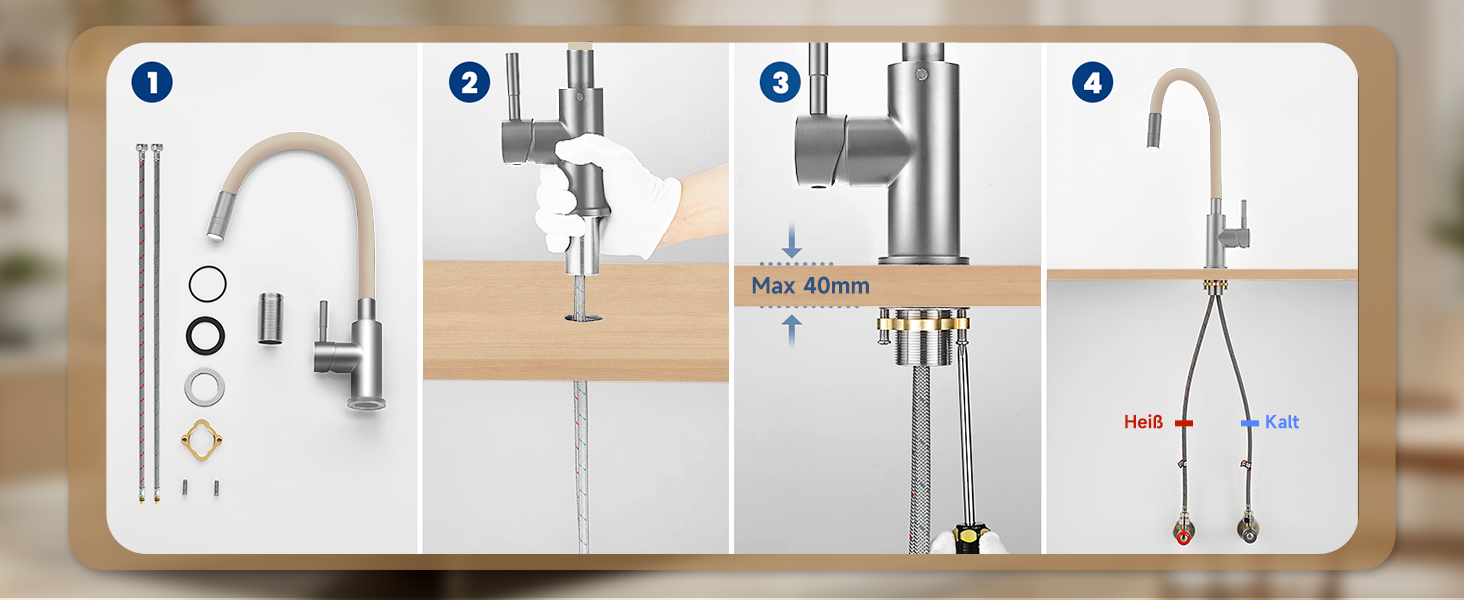 1

2

3

Max 40mm

4

Heiß

Kalt