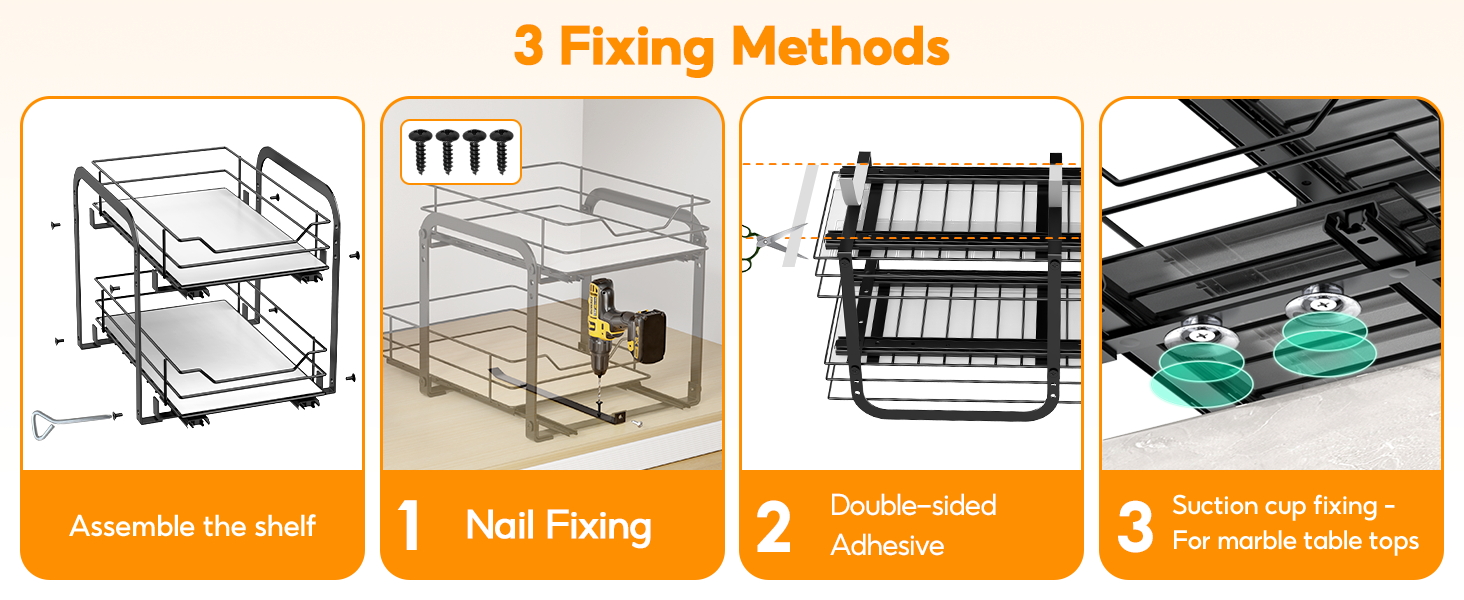 3 Fixing Methods

Assemble the shelf

1 Nail Fixing

2 Double-sided Adhesive

3 Suction cup fixing - For marble table tops