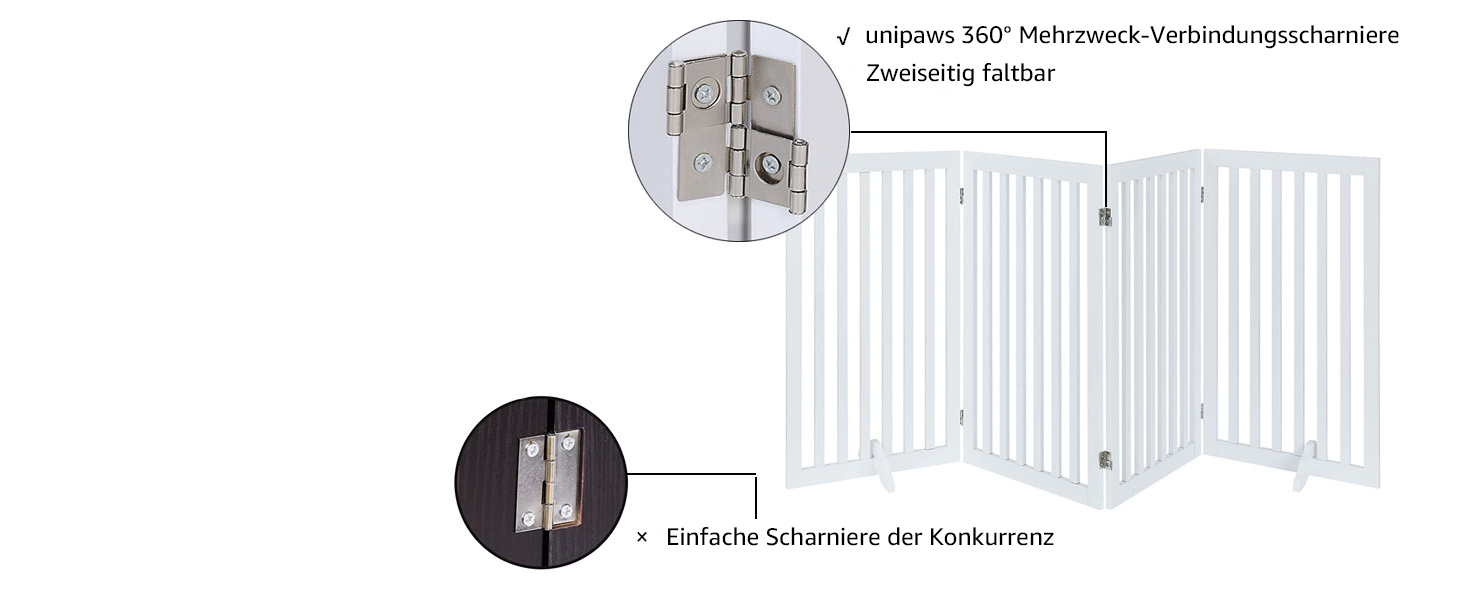 √ unipaws 360° Mehrzweck-Verbindungsscharniere
Zweiseitig faltbar

× Einfache Scharniere der Konkurrenz