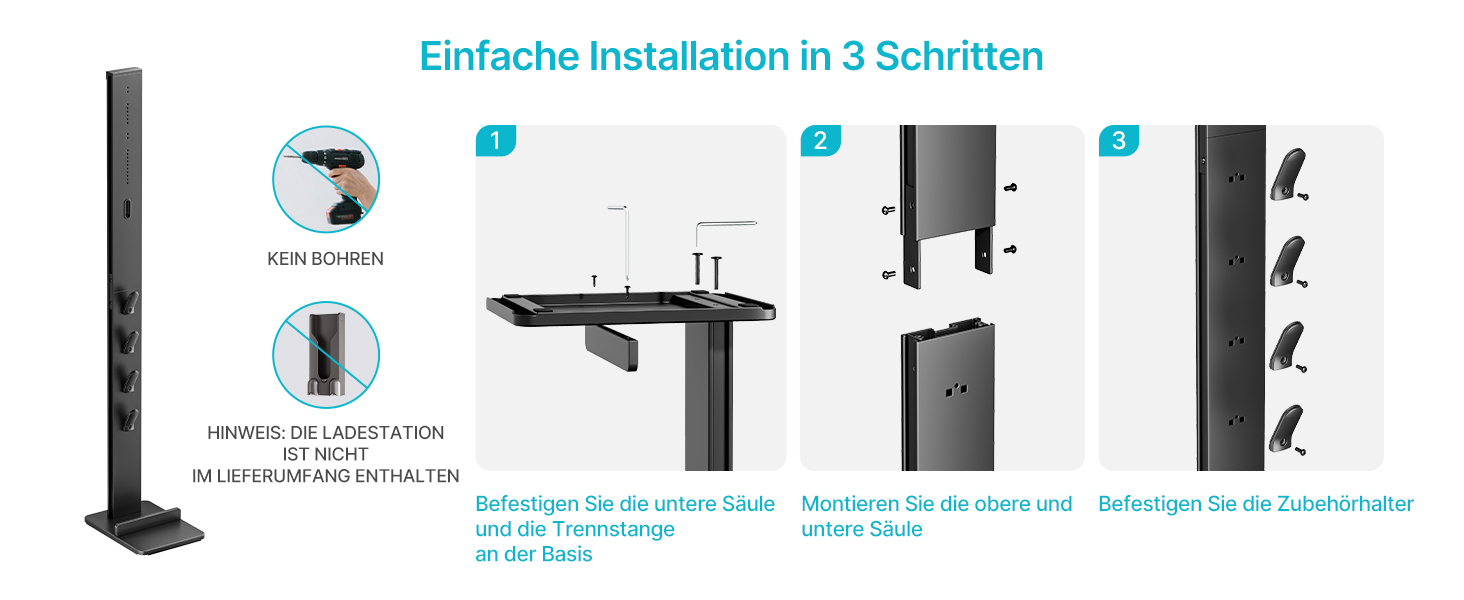 Einfache Installation in 3 Schritten

KEIN BOHREN

HINWEIS: DIE LADESTATION IST NICHT IM LIEFERUMFANG ENTHALTEN

1

Befestigen Sie die untere Säule und die Trennstange an der Basis

2

Montieren Sie die obere und untere Säule

3

Befestigen Sie die Zubehörhalter