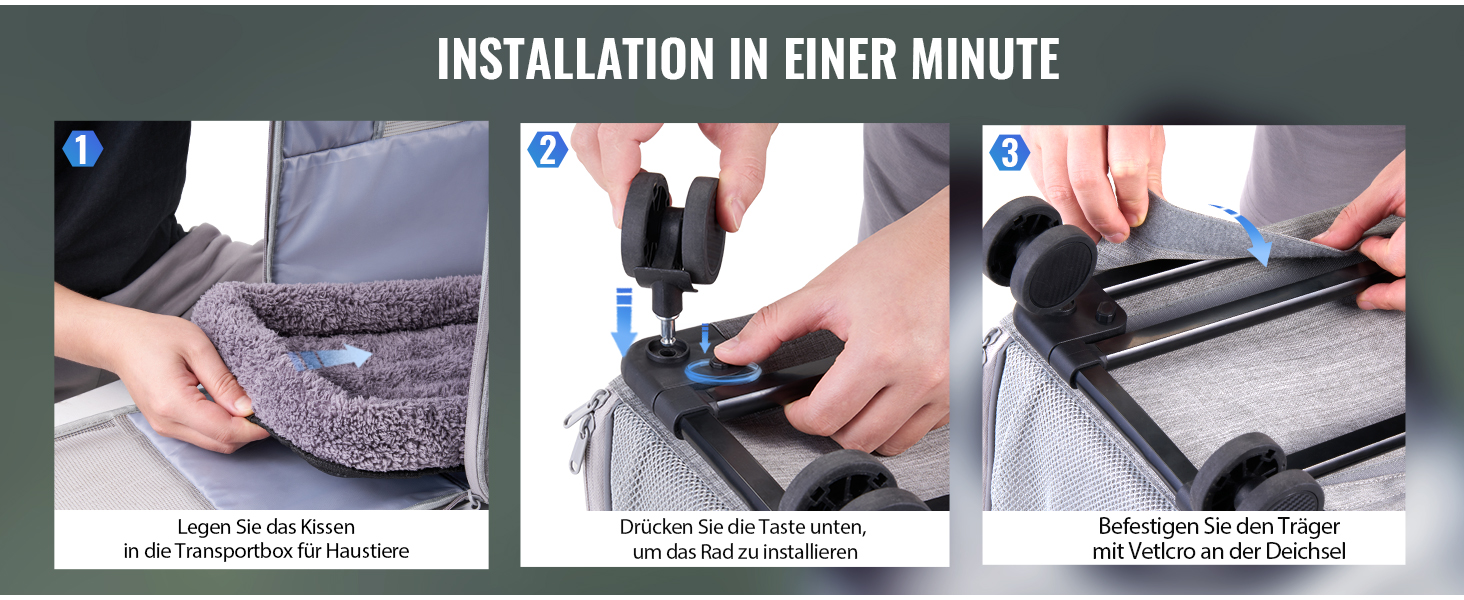 INSTALLATION IN EINER MINUTE

1

Legen Sie das Kissen in die Transportbox für Haustiere

2

Drücken Sie die Taste unten, um das Rad zu installieren

3

Befestigen Sie den Träger mit Vetlcro an der Deichsel