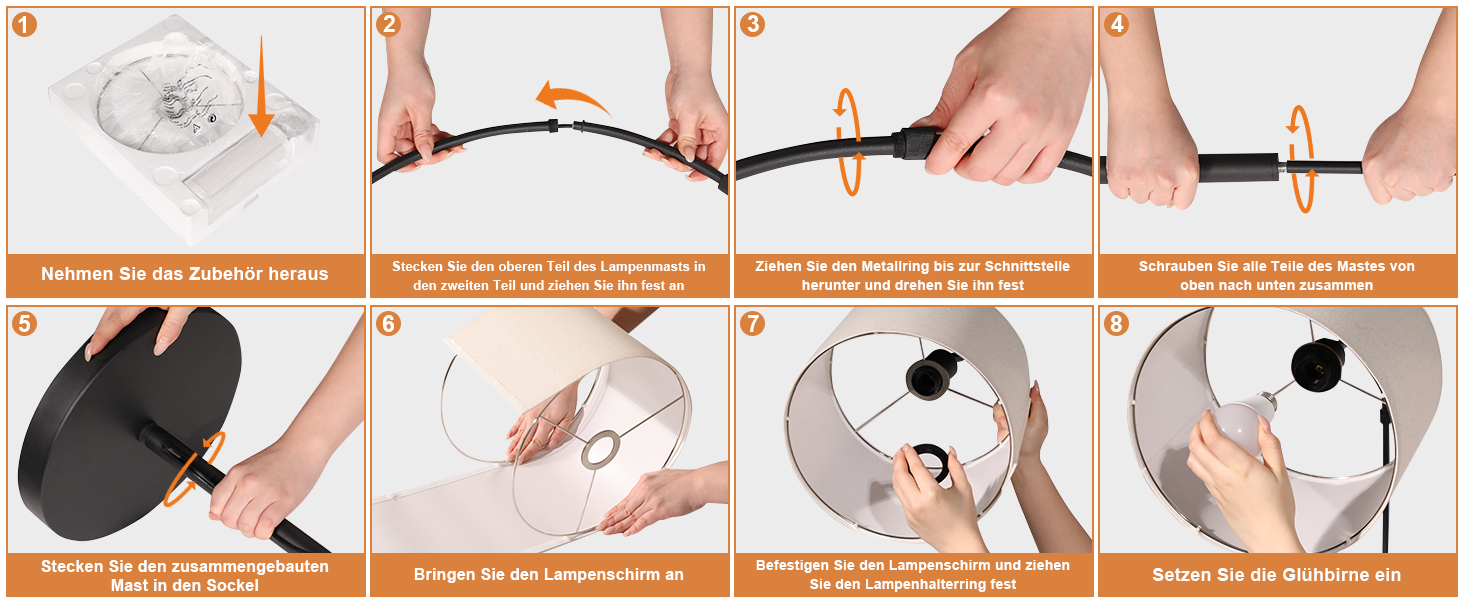 1
Nehmen Sie das Zubehör heraus

2
Stecken Sie den oberen Teil des Lampenmasts in den zweiten Teil und ziehen Sie ihn fest an

3
Ziehen Sie den Metallring bis zur Schnittstelle herunter und drehen Sie ihn fest

4
Schrauben Sie alle Teile des Mastes von oben nach unten zusammen

5
Stecken Sie den zusammengebauten Mast in den Sockel

6
Bringen Sie den Lampenschirm an

7
Befestigen Sie den Lampenschirm und ziehen Sie den Lampenhalterring fest

8
Setzen Sie die Glühbirne ein