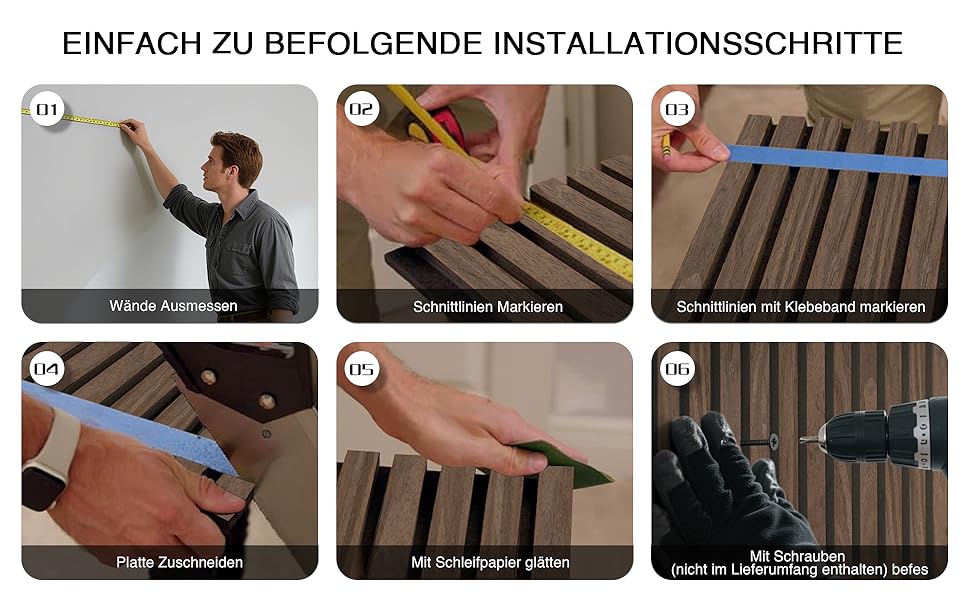 EINFACH ZU BEFOLGENDE INSTALLATIONSSCHRITTE

01
Wände Ausmessen

02
Schnittlinien Markieren

03
Schnittlinien mit Klebeband markieren

04
Platte Zuschneiden

05
Mit Schleifpapier glätten

06
Mit Schrauben (nicht im Lieferumfang enthalten) befes