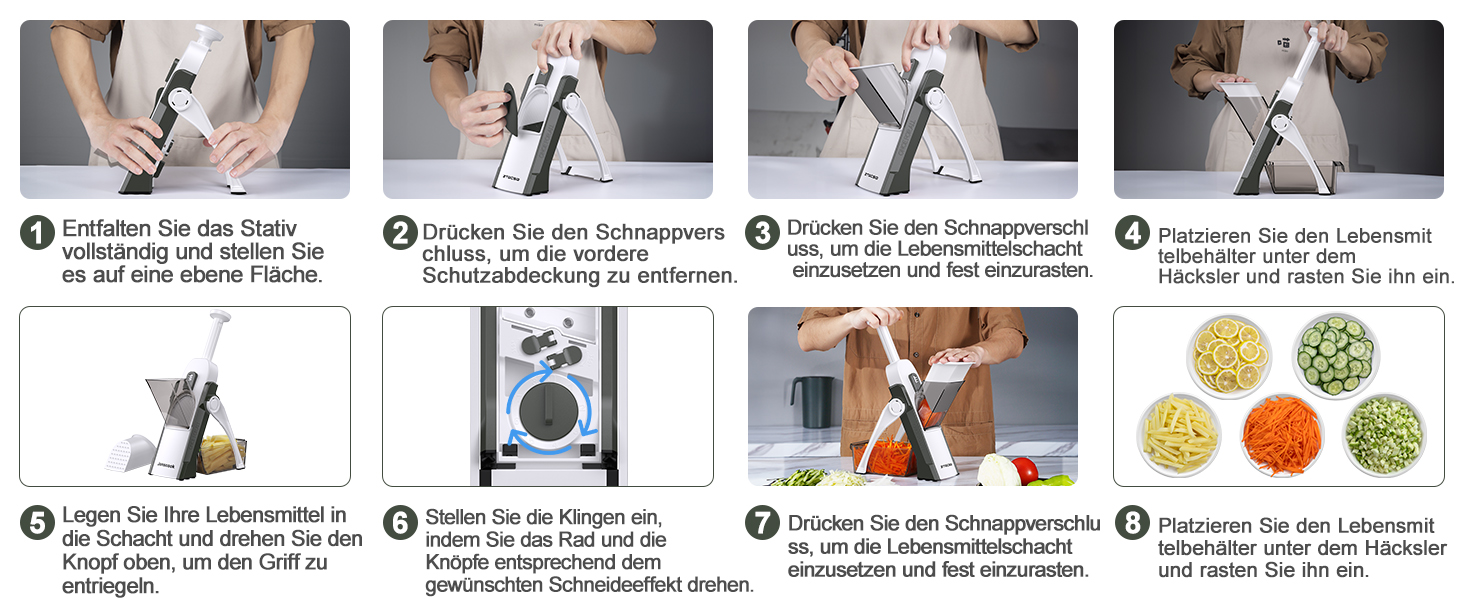 1 Entfalten Sie das Stativ vollständig und stellen Sie es auf eine ebene Fläche.

2 Drücken Sie den Schnappvers chluss, um die vordere Schutzabdeckung zu entfernen.

3 Drücken Sie den Schnappverschl uss, um die Lebensmittelschacht einzusetzen und fest einzurasten.

4 Platzieren Sie den Lebensmit telbehälter unter dem Häcksler und rasten Sie ihn ein.

5 Legen Sie Ihre Lebensmittel in die Schacht und drehen Sie den Knopf oben, um den Griff zu entriegeln.

6 Stellen Sie die Klingen ein, indem Sie das Rad und die Knöpfe entsprechend dem gewünschten Schneideeffekt drehen.

7 Drücken Sie den Schnappverschlu ss, um die Lebensmittelschacht einzusetzen und fest einzurasten.

8 Platzieren Sie den Lebensmit telbehälter unter dem Häcksler und rasten Sie ihn ein.