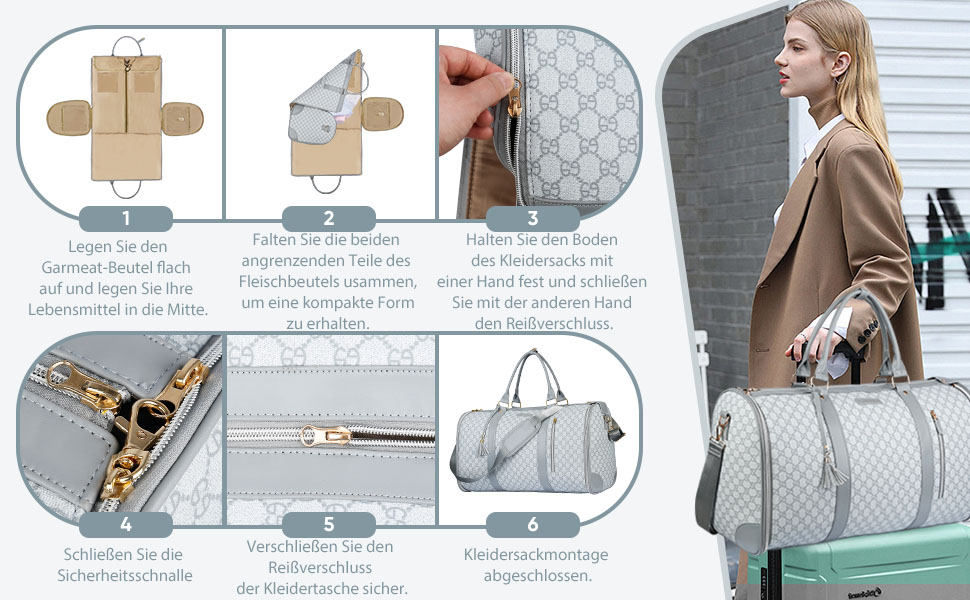 1
Legen Sie den Garmeat-Beutel flach auf und legen Sie Ihre Lebensmittel in die Mitte.

2
Falten Sie die beiden angrenzenden Teile des Fleischbeutels usammen, um eine kompakte Form zu erhalten.

3
Halten Sie den Boden des Kleidersacks mit einer Hand fest und schließen Sie mit der anderen Hand den Reißverschluss.

4
Schließen Sie die Sicherheitsschnalle

5
Verschließen Sie den Reißverschluss der Kleidertasche sicher.

6
Kleidersackmontage abgeschlossen.