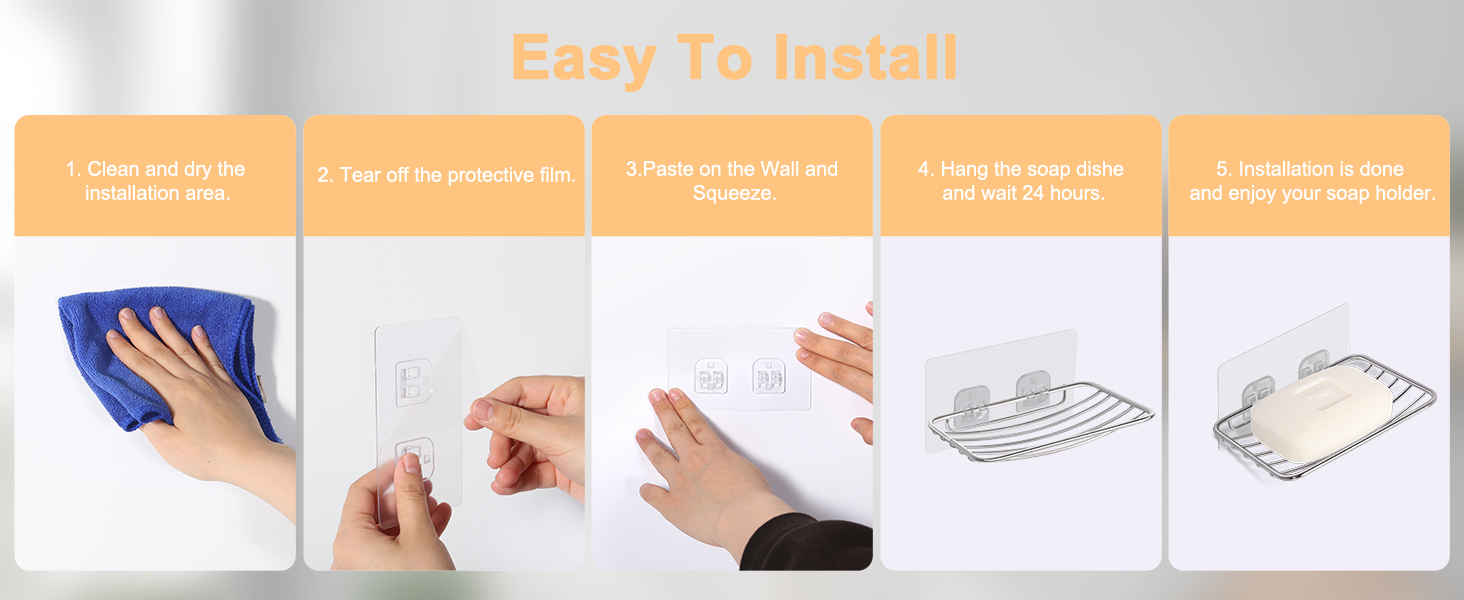 Easy To Install

1. Clean and dry the installation area.

2. Tear off the protective film.

3.Paste on the Wall and Squeeze.

4. Hang the soap dishe and wait 24 hours.

5. Installation is done and enjoy your soap holder.