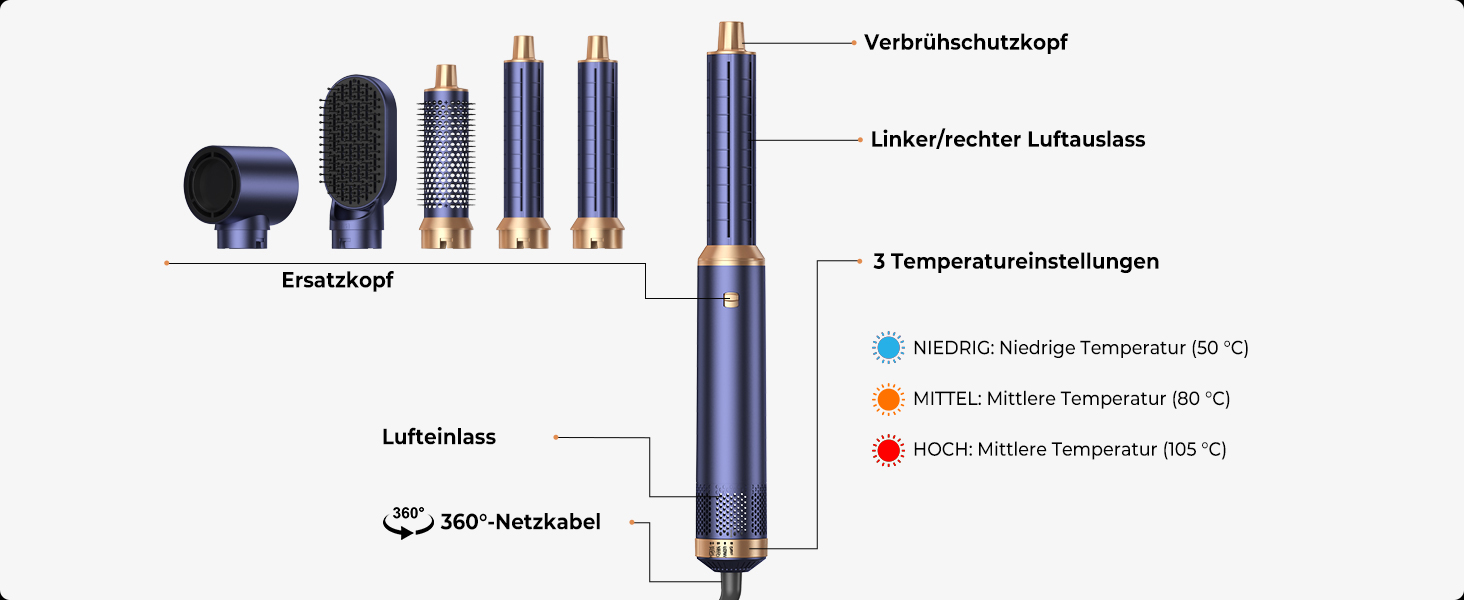 Verbrühschutzkopf

Linker/rechter Luftauslass

Ersatzkopf

3 Temperatureinstellungen

NIEDRIG: Niedrige Temperatur (50 °C)

MITTEL: Mittlere Temperatur (80 °C)

HOCH: Mittlere Temperatur (105 °C)

Lufteinlass

360° 360°-Netzkabel