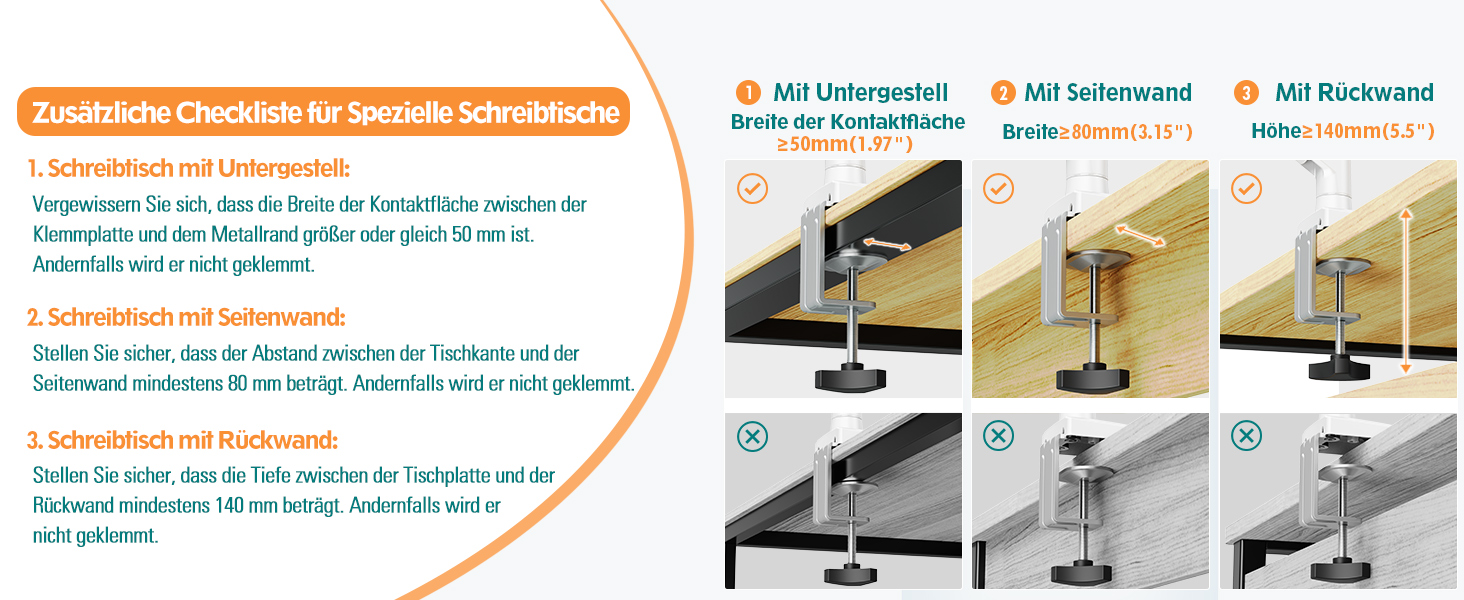 Zusätzliche Checkliste für Spezielle Schreibtische

1. Schreibtisch mit Untergestell:

Vergewissern Sie sich, dass die Breite der Kontaktfläche zwischen der Klemmplatte und dem Metallrand größer oder gleich 50 mm ist. Andernfalls wird er nicht geklemmt.

2. Schreibtisch mit Seitenwand:

Stellen Sie sicher, dass der Abstand zwischen der Tischkante und der Seitenwand mindestens 80 mm beträgt. Andernfalls wird er nicht geklemmt.

3. Schreibtisch mit Rückwand:

Stellen Sie sicher, dass die Tiefe zwischen der Tischplatte und der Rückwand mindestens 140 mm beträgt. Andernfalls wird er nicht geklemmt.

1 Mit Untergestell
Breite der Kontaktfläche ≥50mm(1.97")

2 Mit Seitenwand
Breite≥80mm(3.15")

3 Mit Rückwand
Höhe≥140mm(5.5")