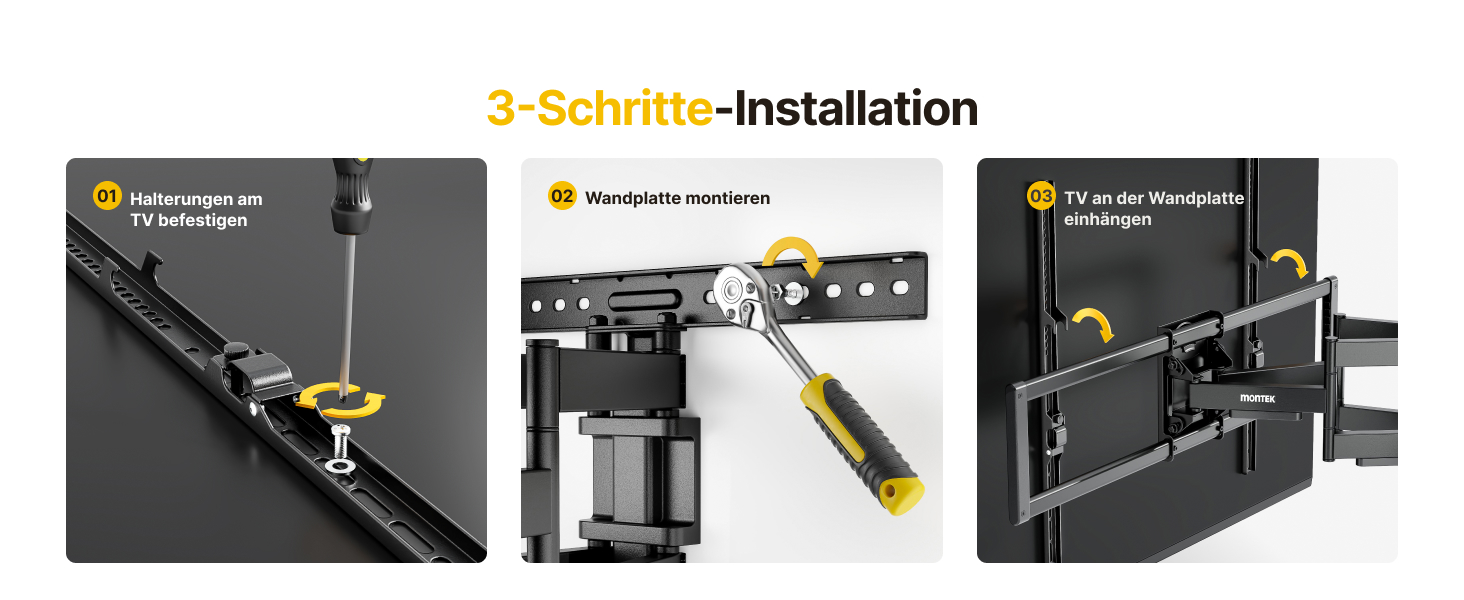 3-Schritte-Installation

01 Halterungen am TV befestigen

02 Wandplatte montieren

03 TV an der Wandplatte einhängen

MONTEK