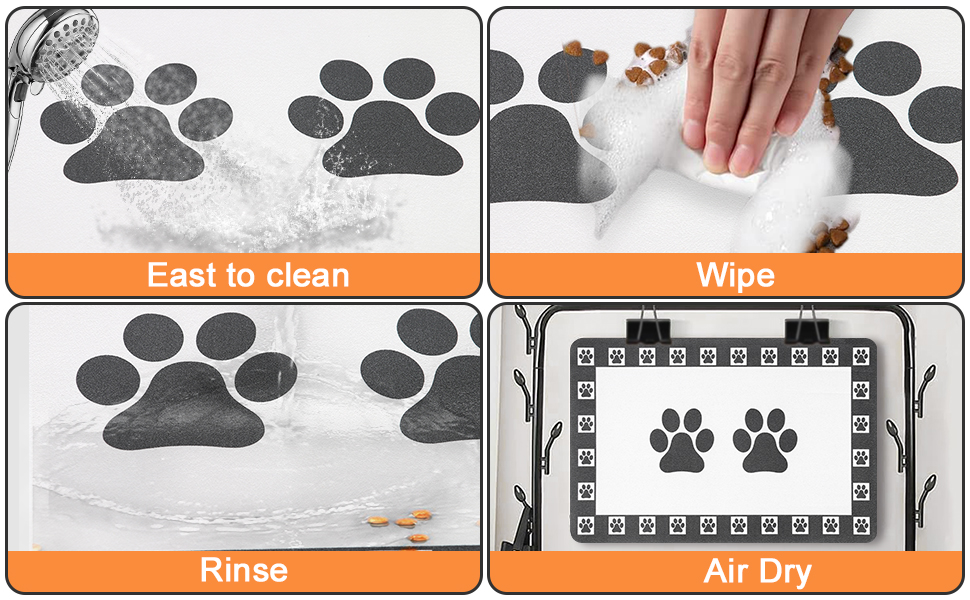 East to clean

Wipe

Rinse

Air Dry