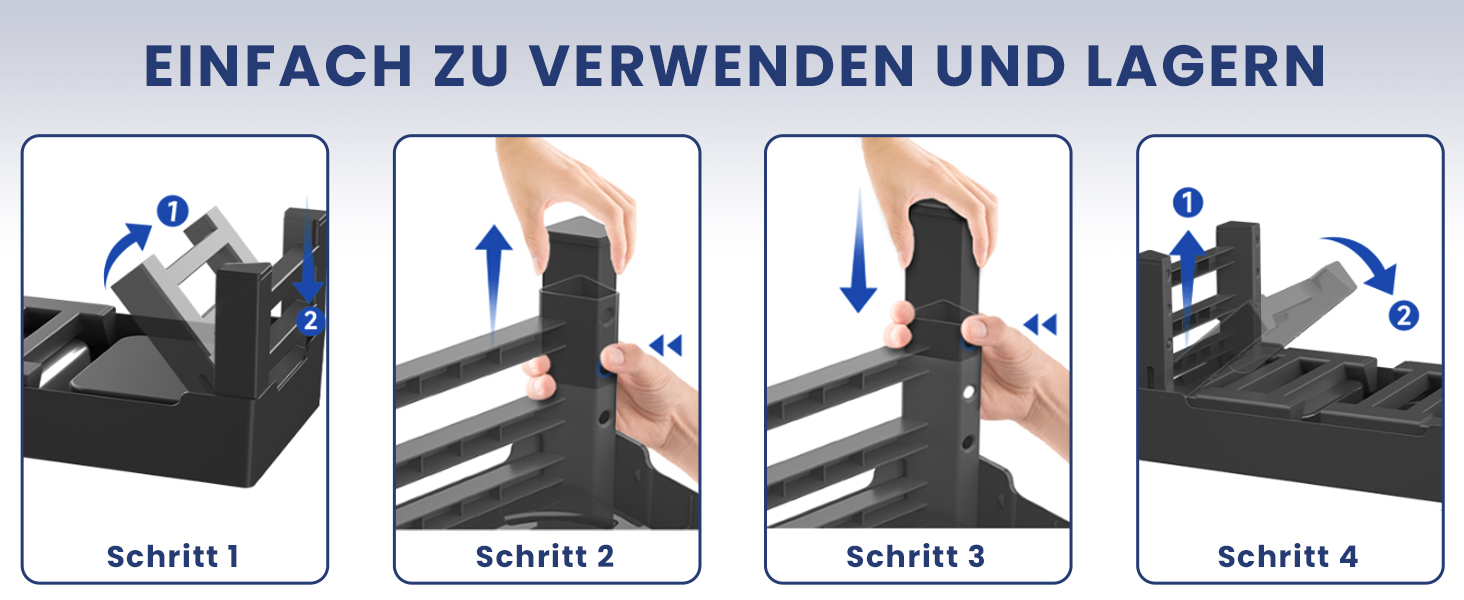 EINFACH ZU VERWENDEN UND LAGERN

1
2
Schritt 1

Schritt 2

Schritt 3

1
2
Schritt 4