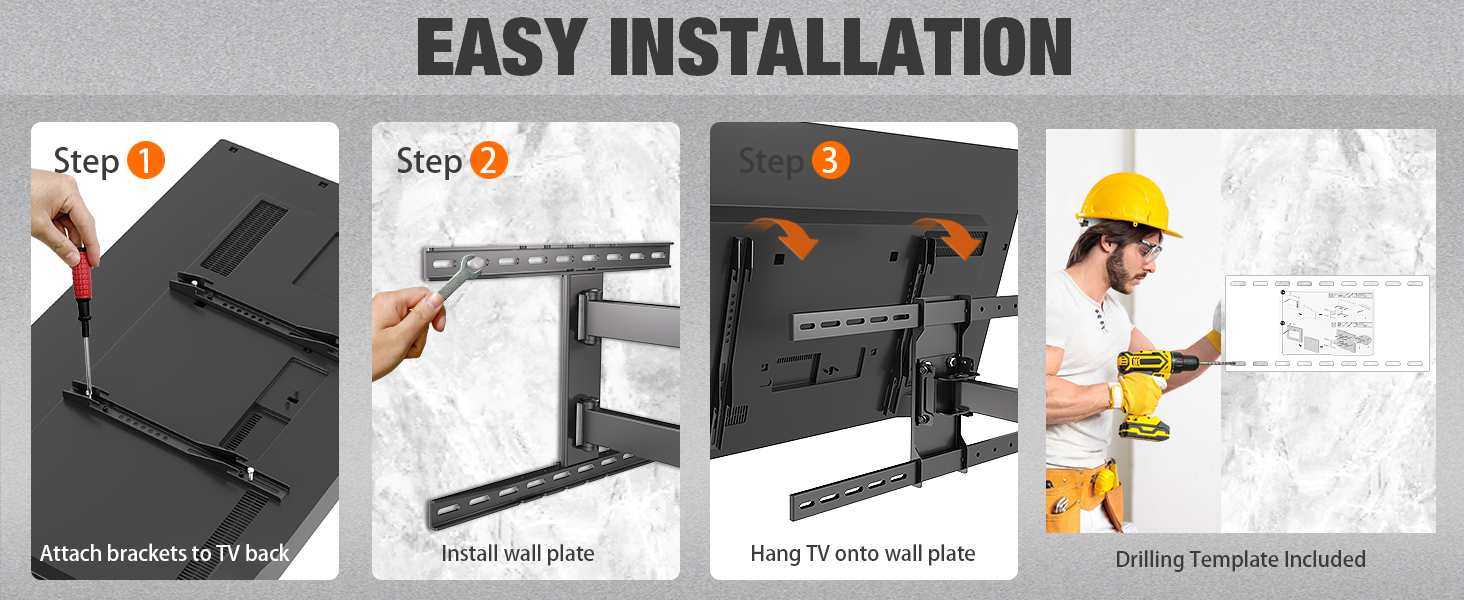 EASY INSTALLATION

Step 1

Attach brackets to TV back

Step 2

Install wall plate

Step 3

Hang TV onto wall plate

Drilling Template Included