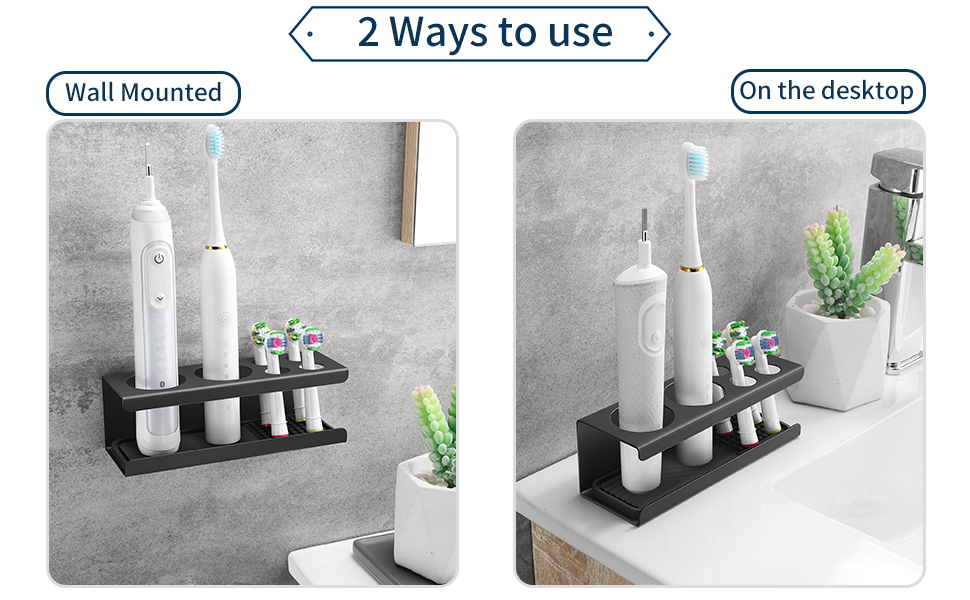 2 Ways to use

Wall Mounted

On the desktop