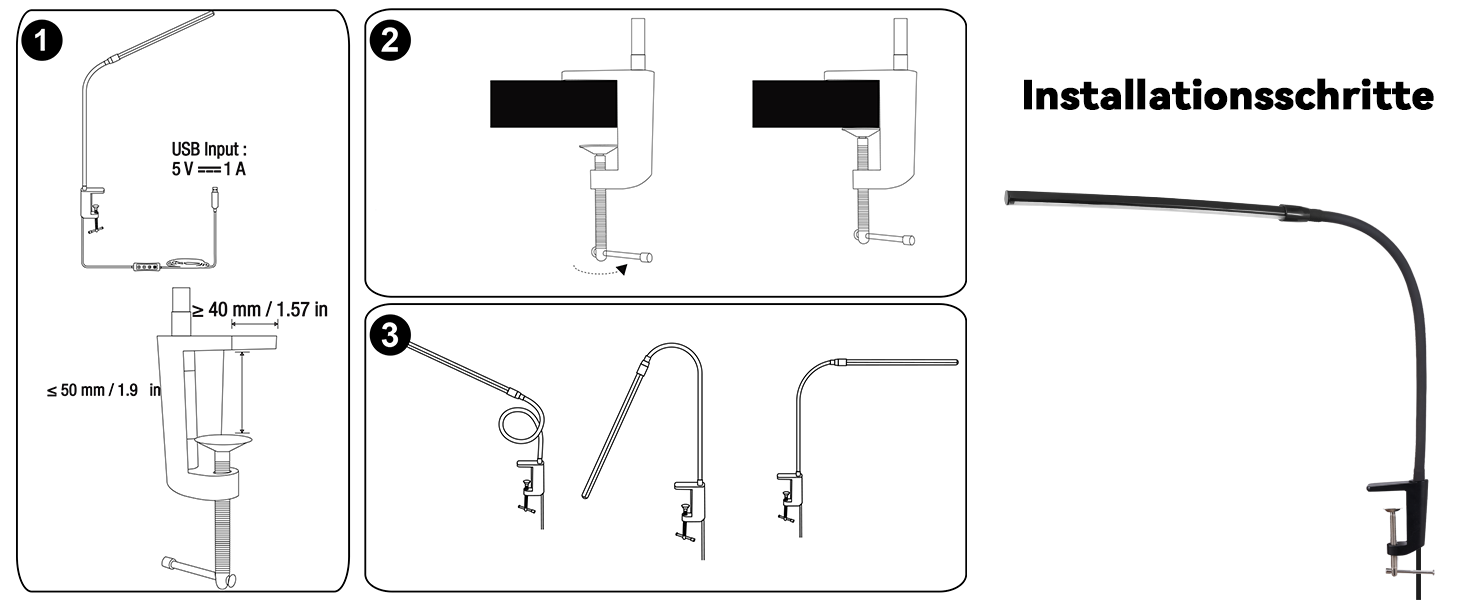 1

USB Input :
5 V ⎓ 1 A

≥ 40 mm / 1.57 in

≤ 50 mm / 1.9 in

2

3

Installationsschritte