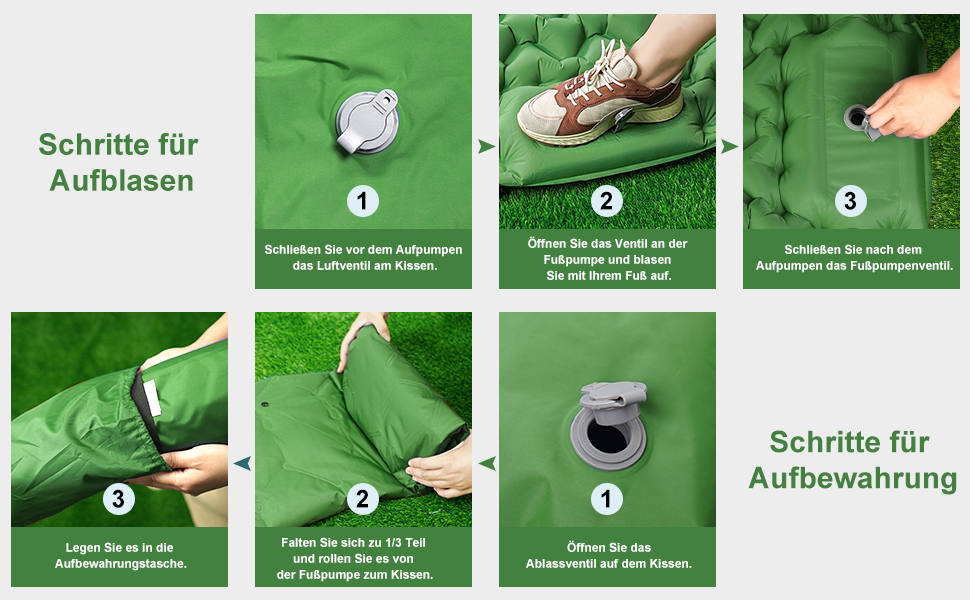 Schritte für Aufblasen

1
Schließen Sie vor dem Aufpumpen das Luftventil am Kissen.

2
Öffnen Sie das Ventil an der Fußpumpe und blasen Sie mit Ihrem Fuß auf.

3
Schließen Sie nach dem Aufpumpen das Fußpumpenventil.

Schritte für Aufbewahrung

1
Öffnen Sie das Ablassventil auf dem Kissen.

2
Falten Sie sich zu 1/3 Teil und rollen Sie es von der Fußpumpe zum Kissen.

3
Legen Sie es in die Aufbewahrungstasche.