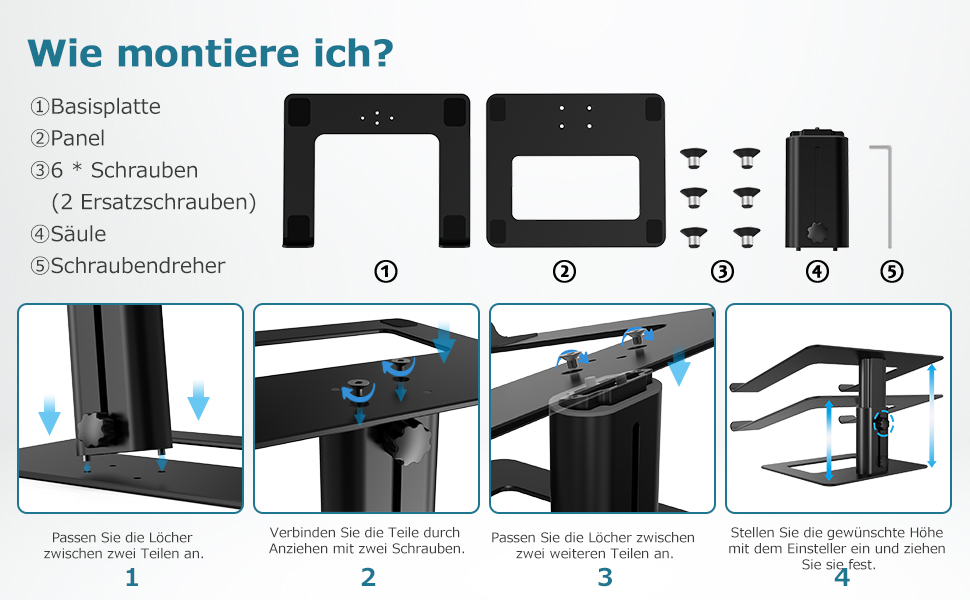 Wie montiere ich?

①Basisplatte
②Panel
③6 * Schrauben
(2 Ersatzschrauben)
④Säule
⑤Schraubendreher

①
②
③
④
⑤

Passen Sie die Löcher zwischen zwei Teilen an.
1

Verbinden Sie die Teile durch Anziehen mit zwei Schrauben.
2

Passen Sie die Löcher zwischen zwei weiteren Teilen an.
3

Stellen Sie die gewünschte Höhe mit dem Einsteller ein und ziehen Sie sie fest.
4