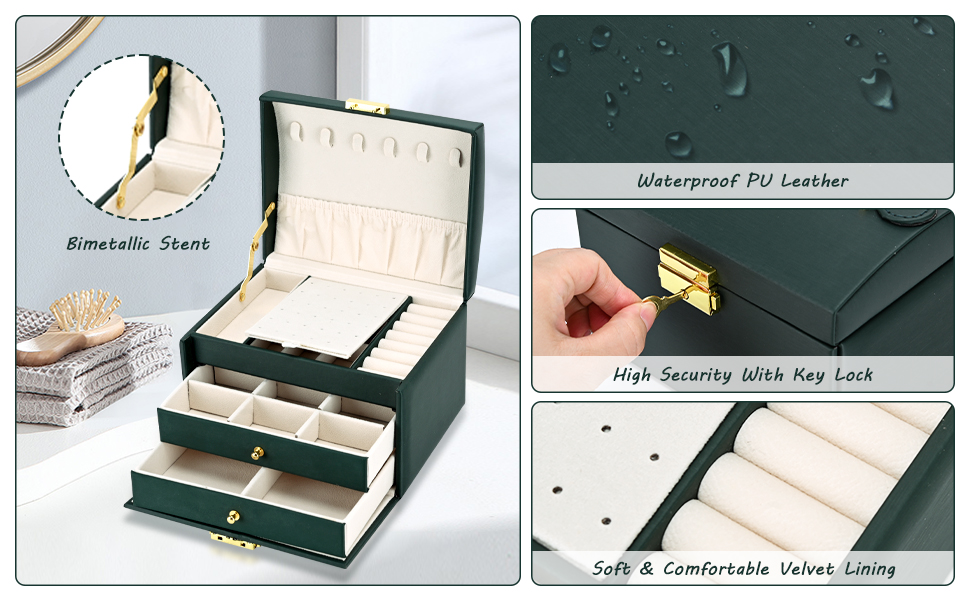 Bimetallic Stent

Waterproof PU Leather

High Security With Key Lock

Soft & Comfortable Velvet Lining