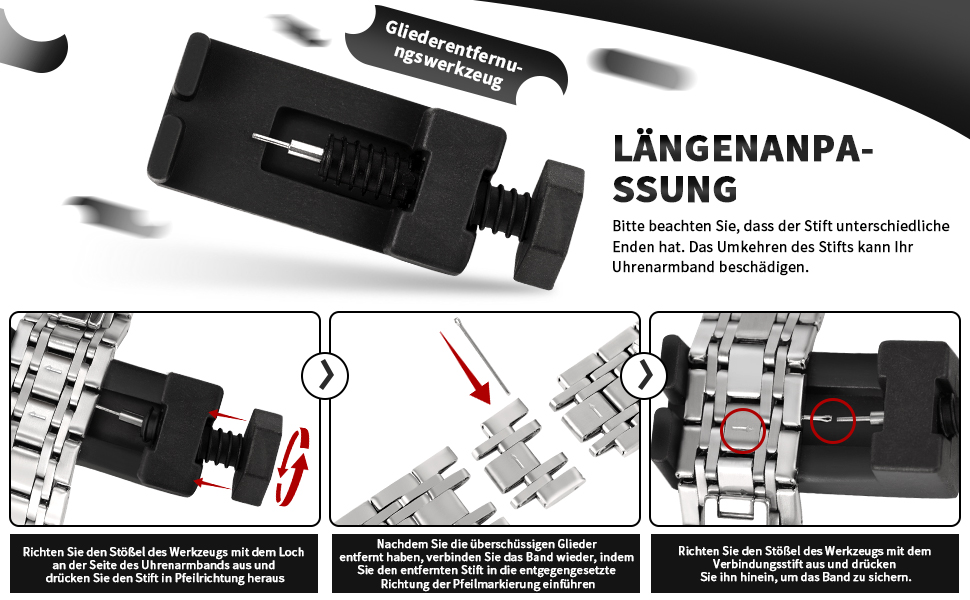 Gliederentfernungswerkzeug

LÄNGENANPASSUNG

Bitte beachten Sie, dass der Stift unterschiedliche Enden hat. Das Umkehren des Stifts kann Ihr Uhrenarmband beschädigen.

Richten Sie den Stößel des Werkzeugs mit dem Loch an der Seite des Uhrenarmbands aus und drücken Sie den Stift in Pfeilrichtung heraus

Nachdem Sie die überschüssigen Glieder entfernt haben, verbinden Sie das Band wieder, indem Sie den entfernten Stift in die entgegengesetzte Richtung der Pfeilmarkierung einführen

Richten Sie den Stößel des Werkzeugs mit dem Verbindungsstift aus und drücken Sie ihn hinein, um das Band zu sichern.