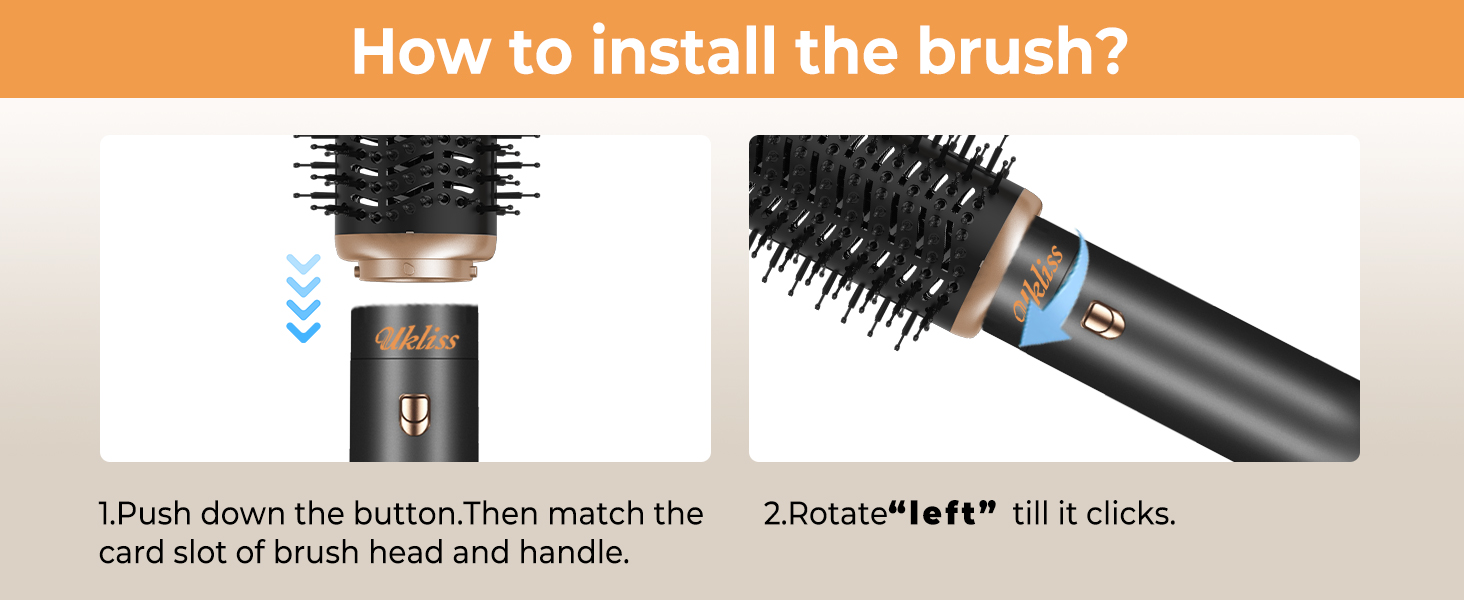 How to install the brush?

Ukliss

Ukliss

1.Push down the button.Then match the card slot of brush head and handle.

2.Rotate“left” till it clicks.