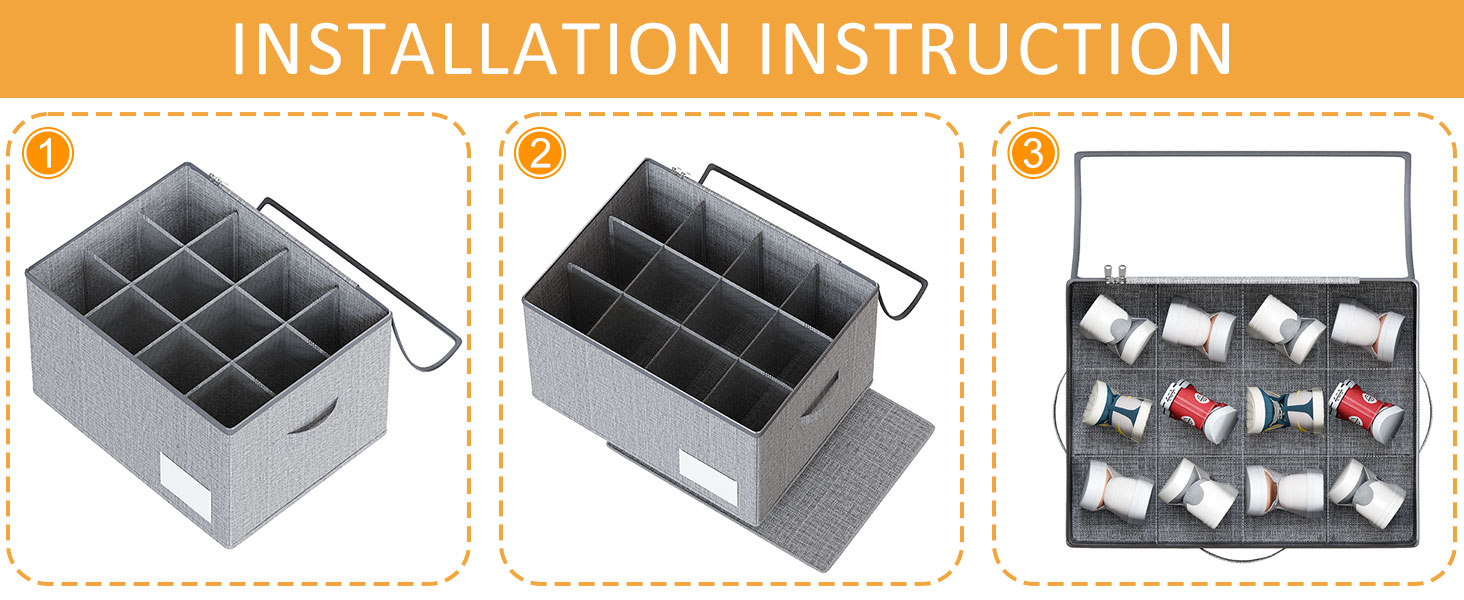 INSTALLATION INSTRUCTION

1

2

3