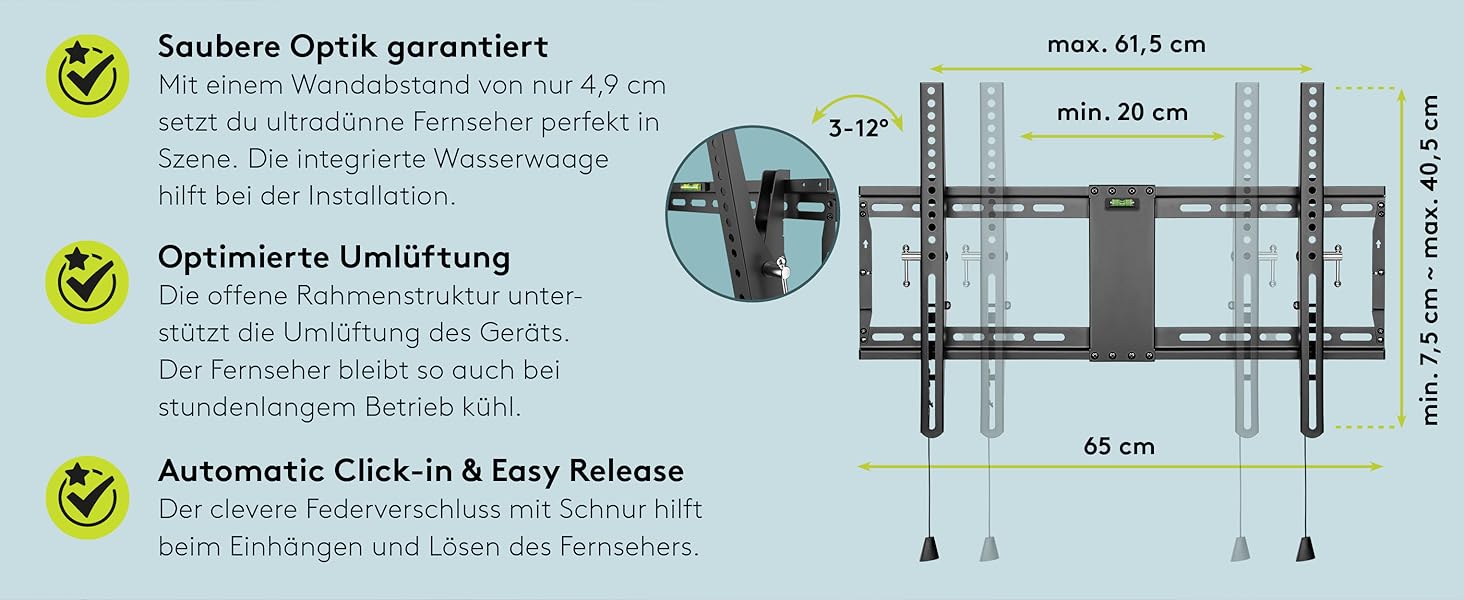 Saubere Optik garantiert
Mit einem Wandabstand von nur 4,9 cm setzt du ultradünne Fernseher perfekt in Szene. Die integrierte Wasserwaage hilft bei der Installation.

Optimierte Umlüftung
Die offene Rahmenstruktur unterstützt die Umlüftung des Geräts. Der Fernseher bleibt so auch bei stundenlangem Betrieb kühl.

Automatic Click-in & Easy Release
Der clevere Federverschluss mit Schnur hilft beim Einhängen und Lösen des Fernsehers.

max. 61,5 cm

3-12°

min. 20 cm

min. 7,5 cm ~ max. 40,5 cm

65 cm