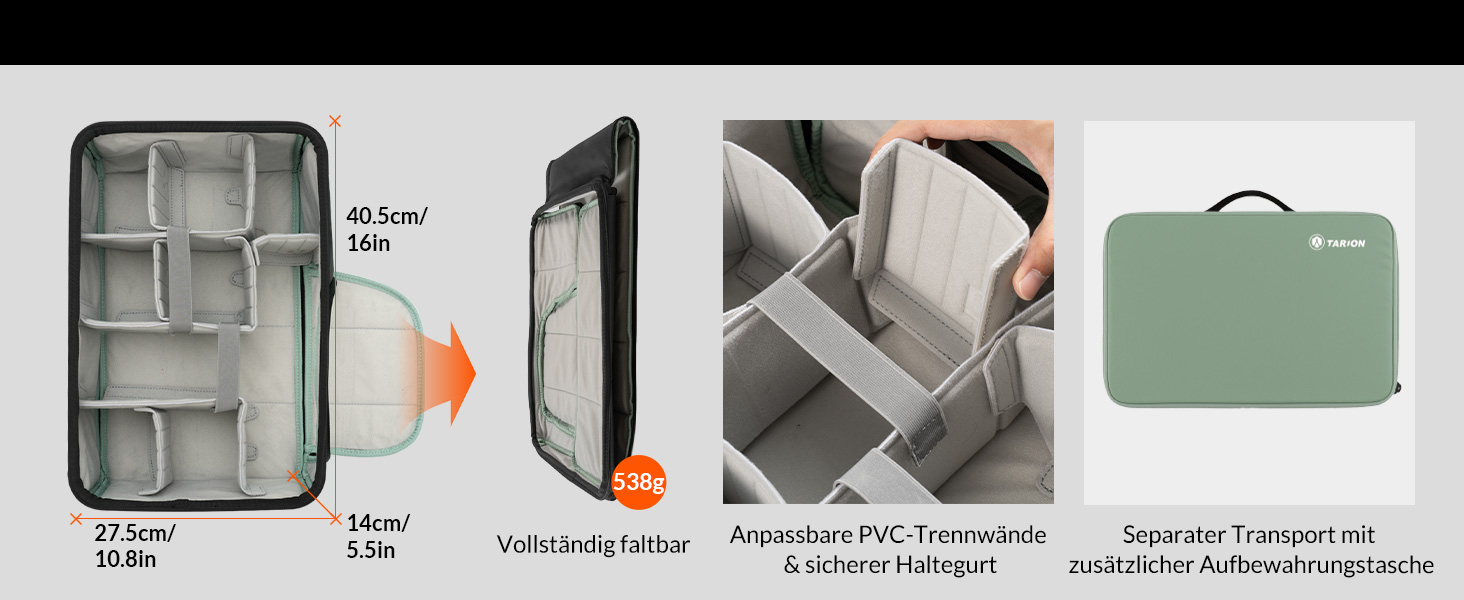 40.5cm/
16in

27.5cm/
10.8in

14cm/
5.5in

538g

Vollständig faltbar

Anpassbare PVC-Trennwände & sicherer Haltegurt

TARION

Separater Transport mit zusätzlicher Aufbewahrungstasche