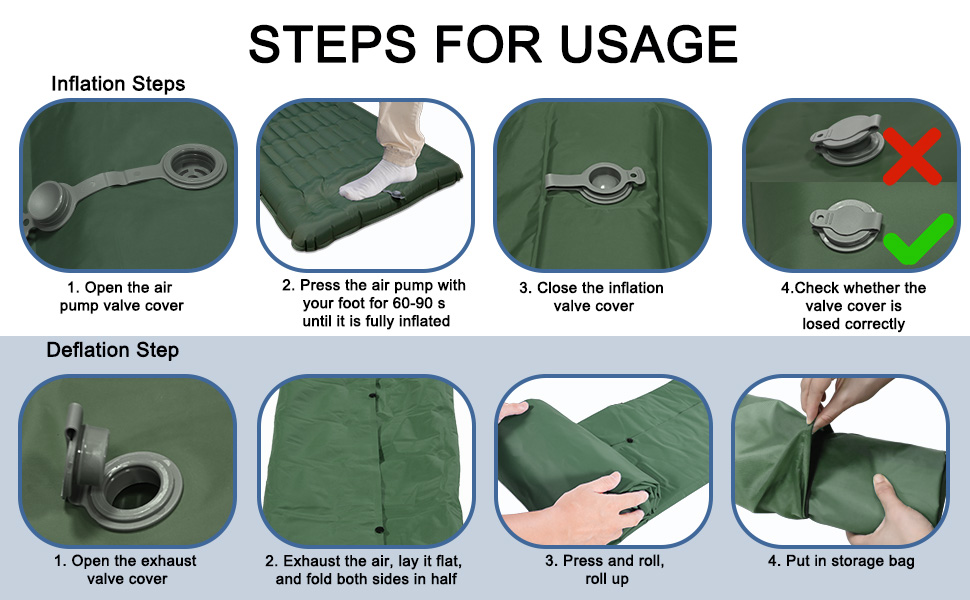 STEPS FOR USAGE

Inflation Steps

1. Open the air pump valve cover

2. Press the air pump with your foot for 60-90 s until it is fully inflated

3. Close the inflation valve cover

4.Check whether the valve cover is losed correctly

Deflation Step

1. Open the exhaust valve cover

2. Exhaust the air, lay it flat, and fold both sides in half

3. Press and roll, roll up

4. Put in storage bag