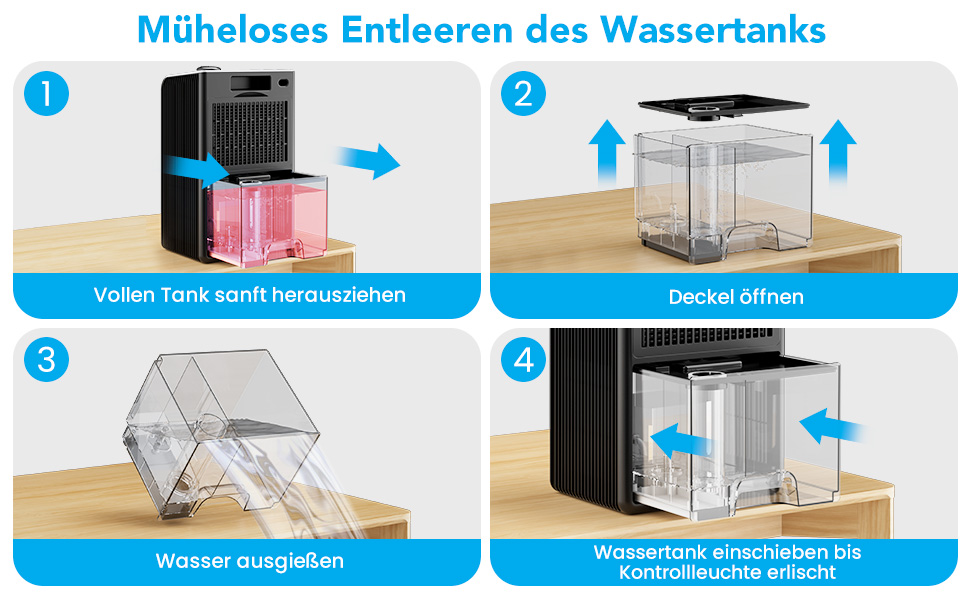 Müheloses Entleeren des Wassertanks

1

Vollen Tank sanft herausziehen

2

Deckel öffnen

3

Wasser ausgießen

4

Wassertank einschieben bis Kontrollleuchte erlischt