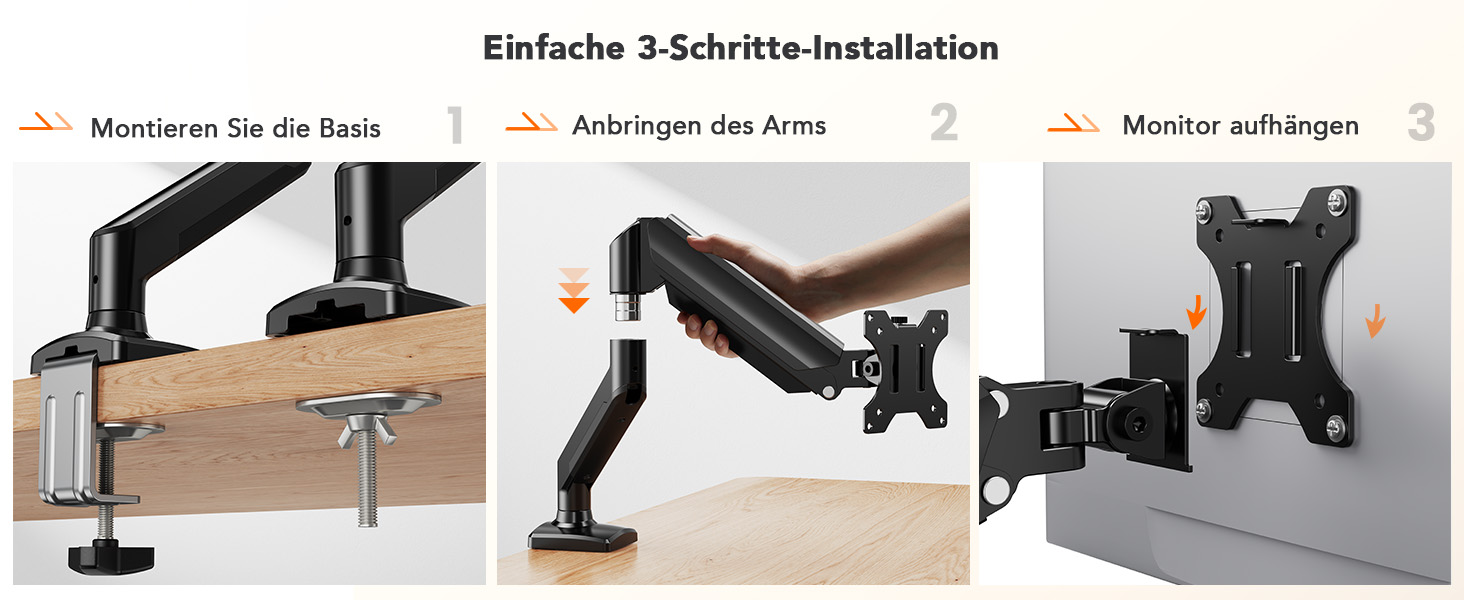 Einfache 3-Schritte-Installation

Montieren Sie die Basis 1

Anbringen des Arms 2

Monitor aufhängen 3