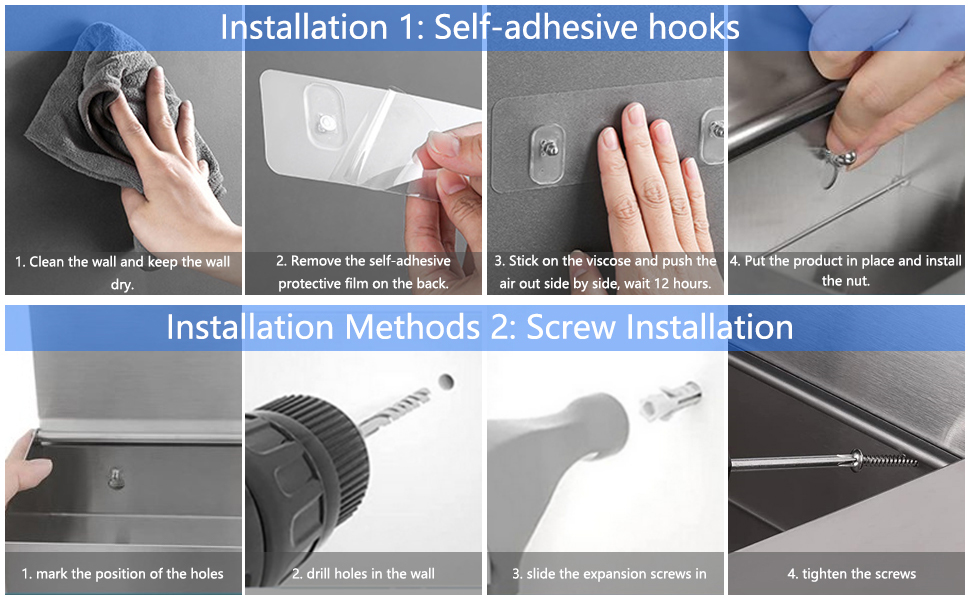 Installation 1: Self-adhesive hooks

1. Clean the wall and keep the wall dry.

2. Remove the self-adhesive protective film on the back.

3. Stick on the viscose and push the air out side by side, wait 12 hours.

4. Put the product in place and install the nut.

Installation Methods 2: Screw Installation

1. mark the position of the holes

2. drill holes in the wall

3. slide the expansion screws in

4. tighten the screws