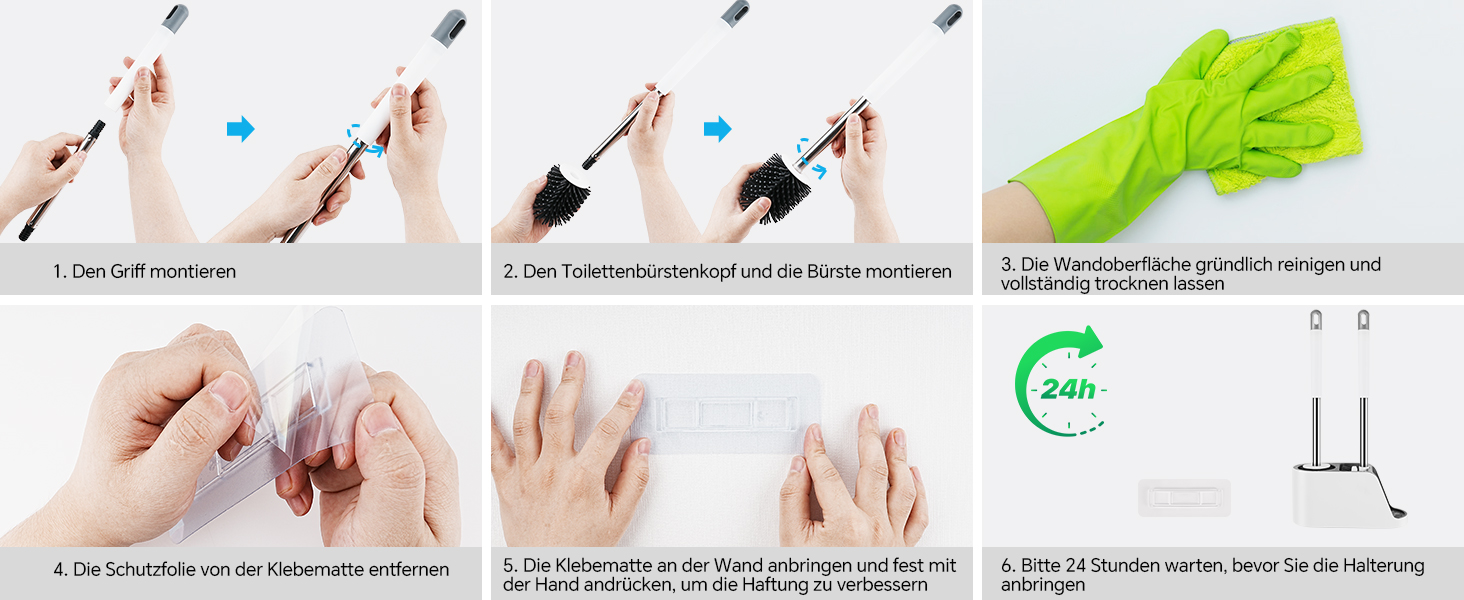 1. Den Griff montieren

2. Den Toilettenbürstenkopf und die Bürste montieren

3. Die Wandoberfläche gründlich reinigen und vollständig trocknen lassen

4. Die Schutzfolie von der Klebematte entfernen

5. Die Klebematte an der Wand anbringen und fest mit der Hand andrücken, um die Haftung zu verbessern

24h

6. Bitte 24 Stunden warten, bevor Sie die Halterung anbringen